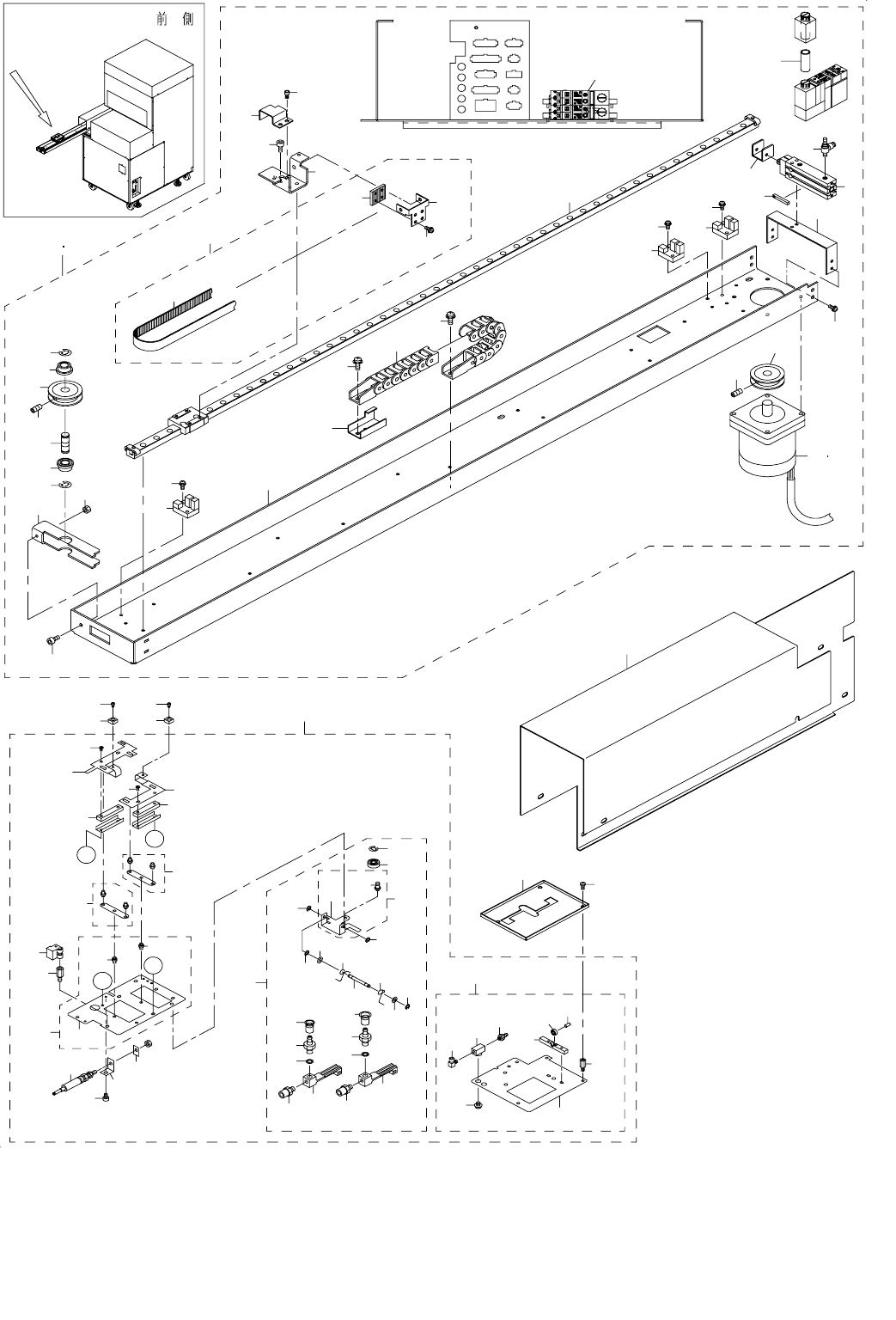 前 側