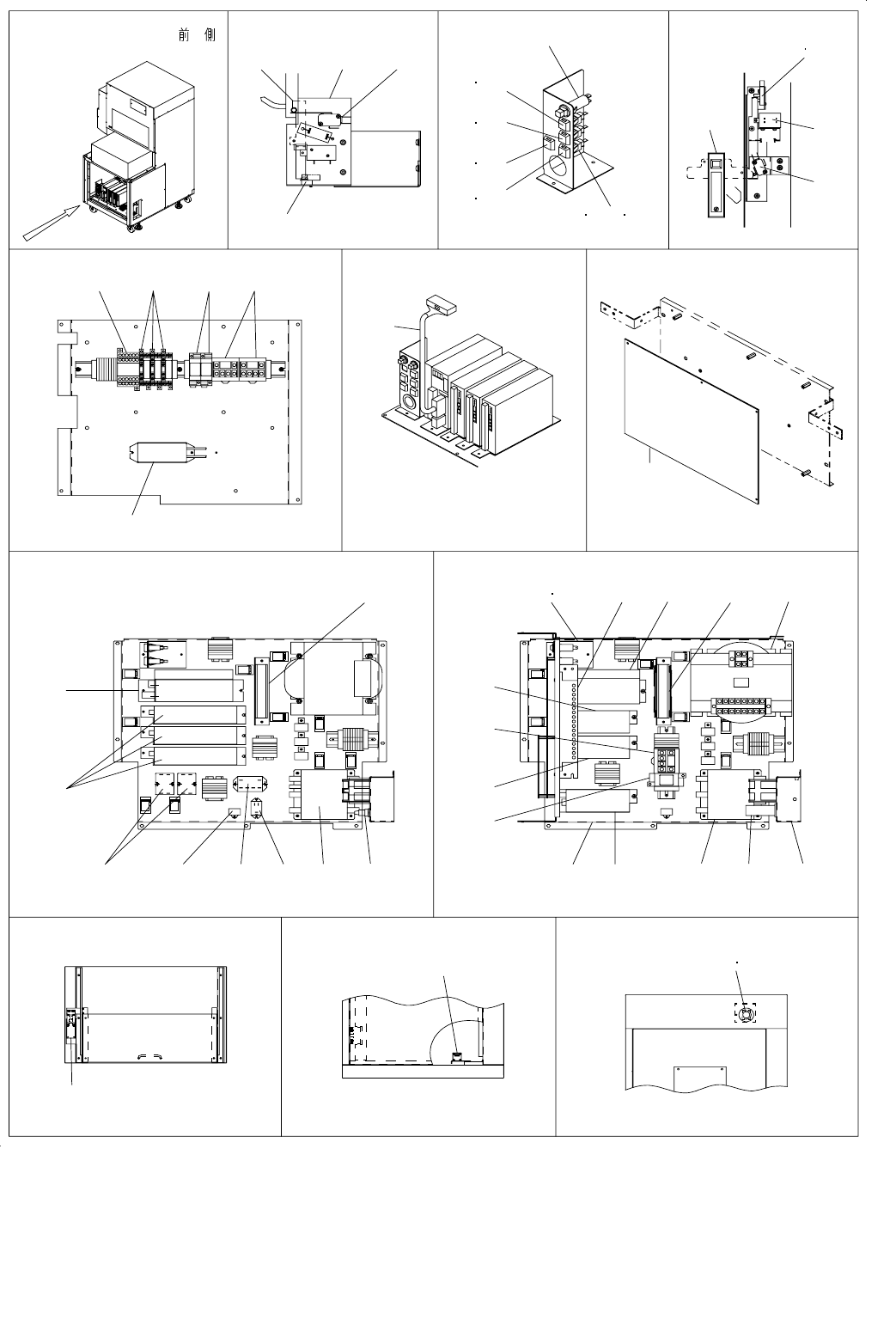 前 側