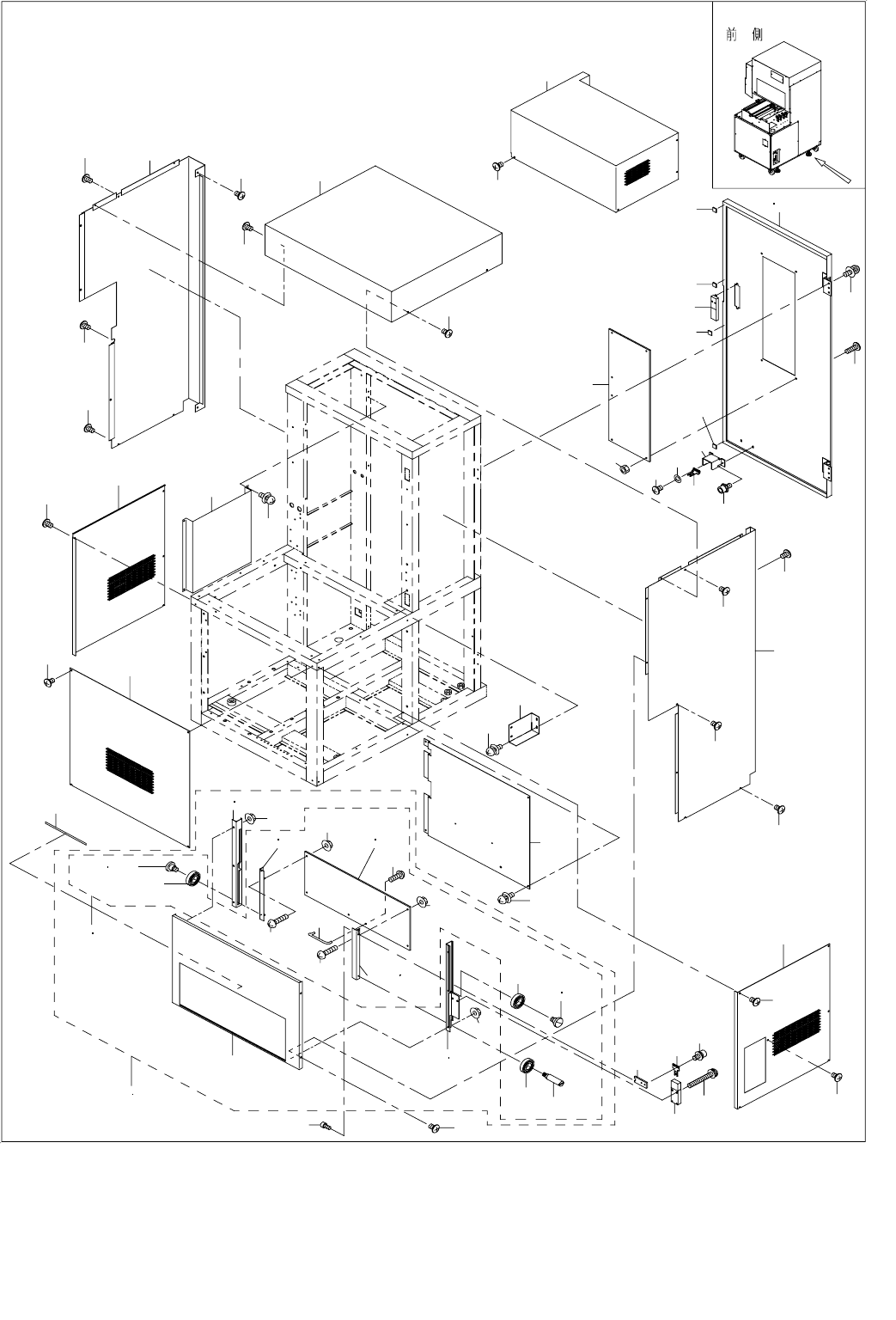 前　側