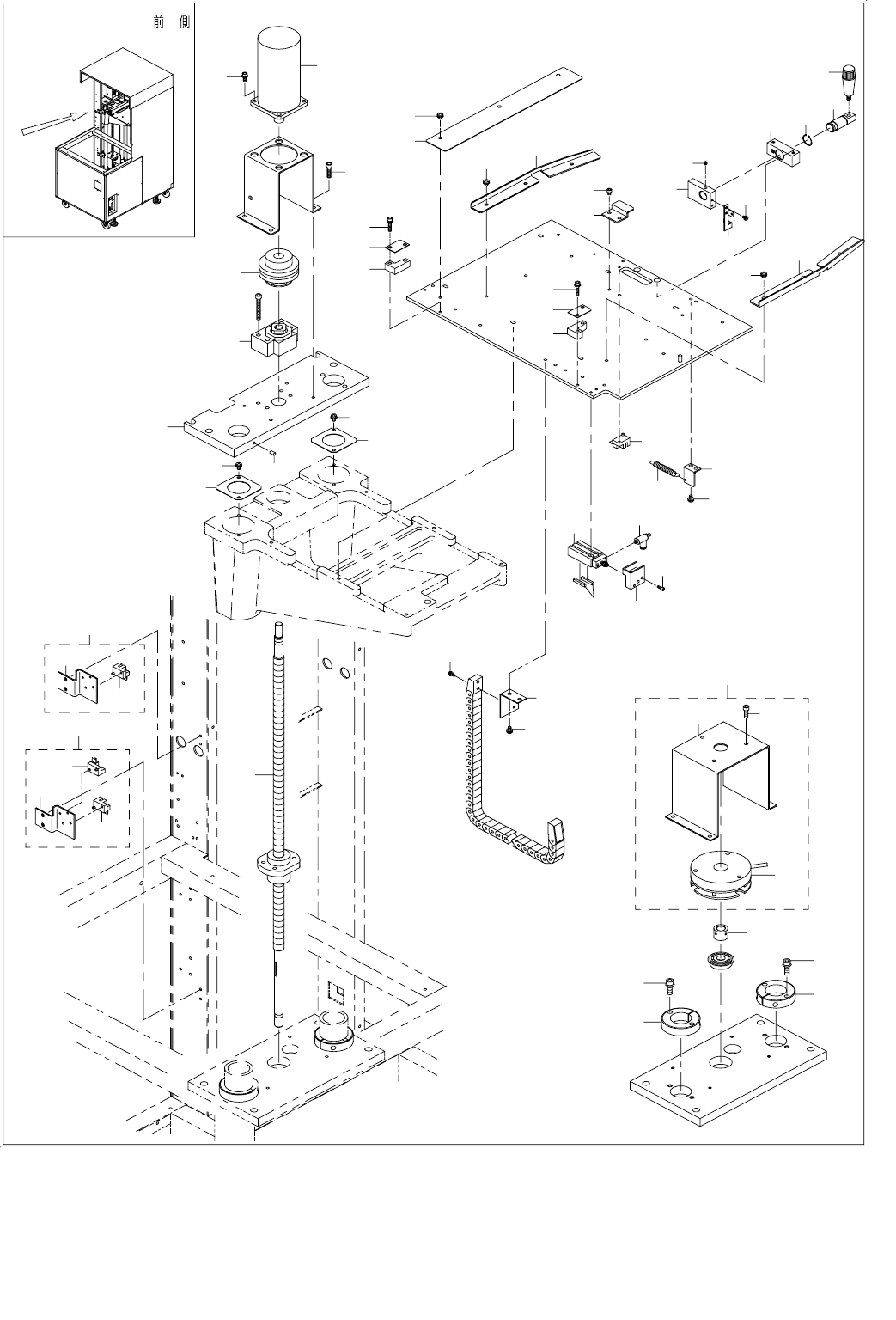 前 側