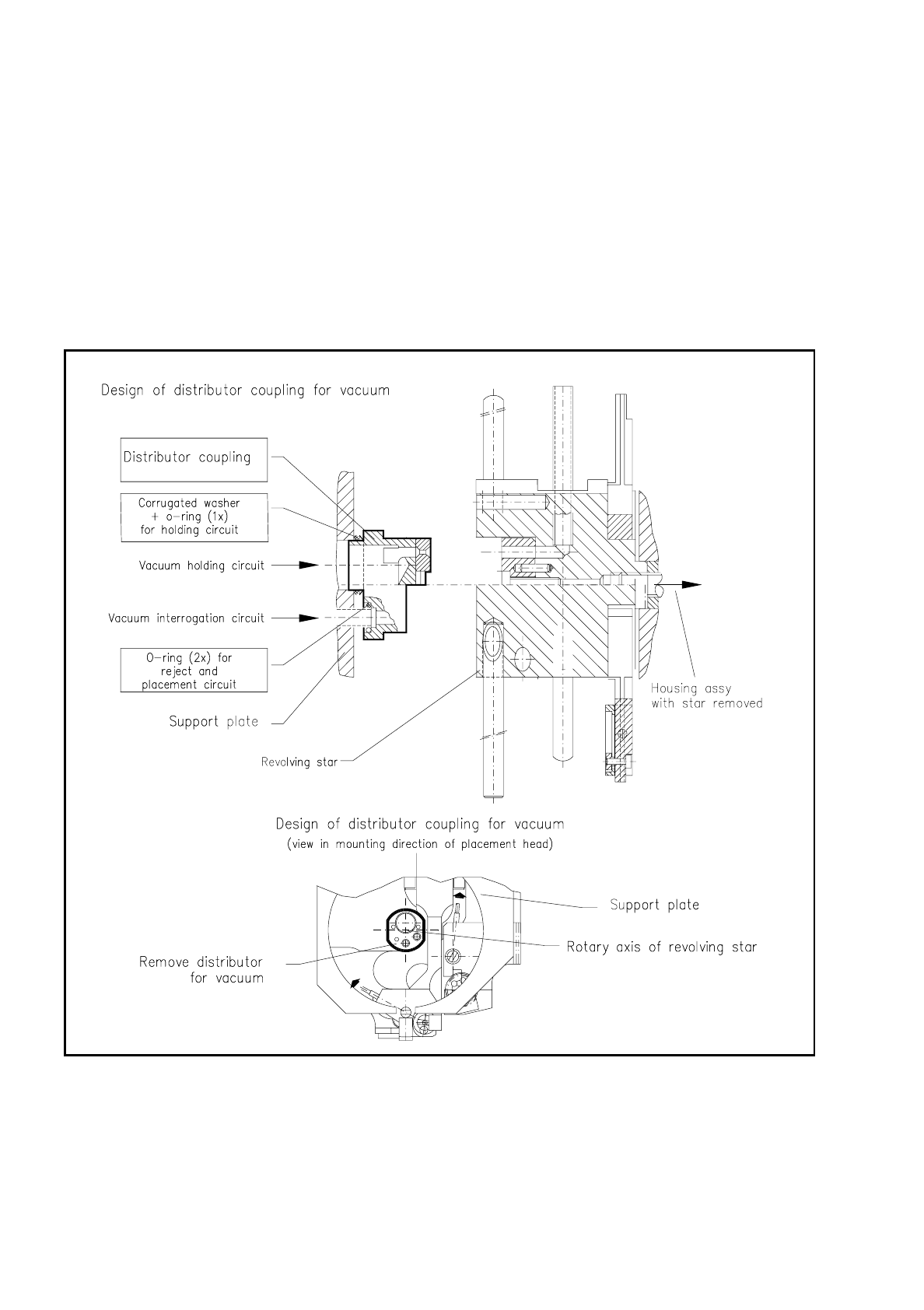 Design of distributor coupling for vacuum

Distributor coupling

Corrugated washer + o-ring (1x) for holding circuit

Vacuum holding circuit

Vacuum interrogation circuit

O-ring (2x) for reject and placement circuit

Support plate

Revolving star

Housing assy with star removed

Design of distributor coupling for vacuum
(view in mounting direction of placement head)

Support plate

Rotary axis of revolving star

Remove distributor for vacuum