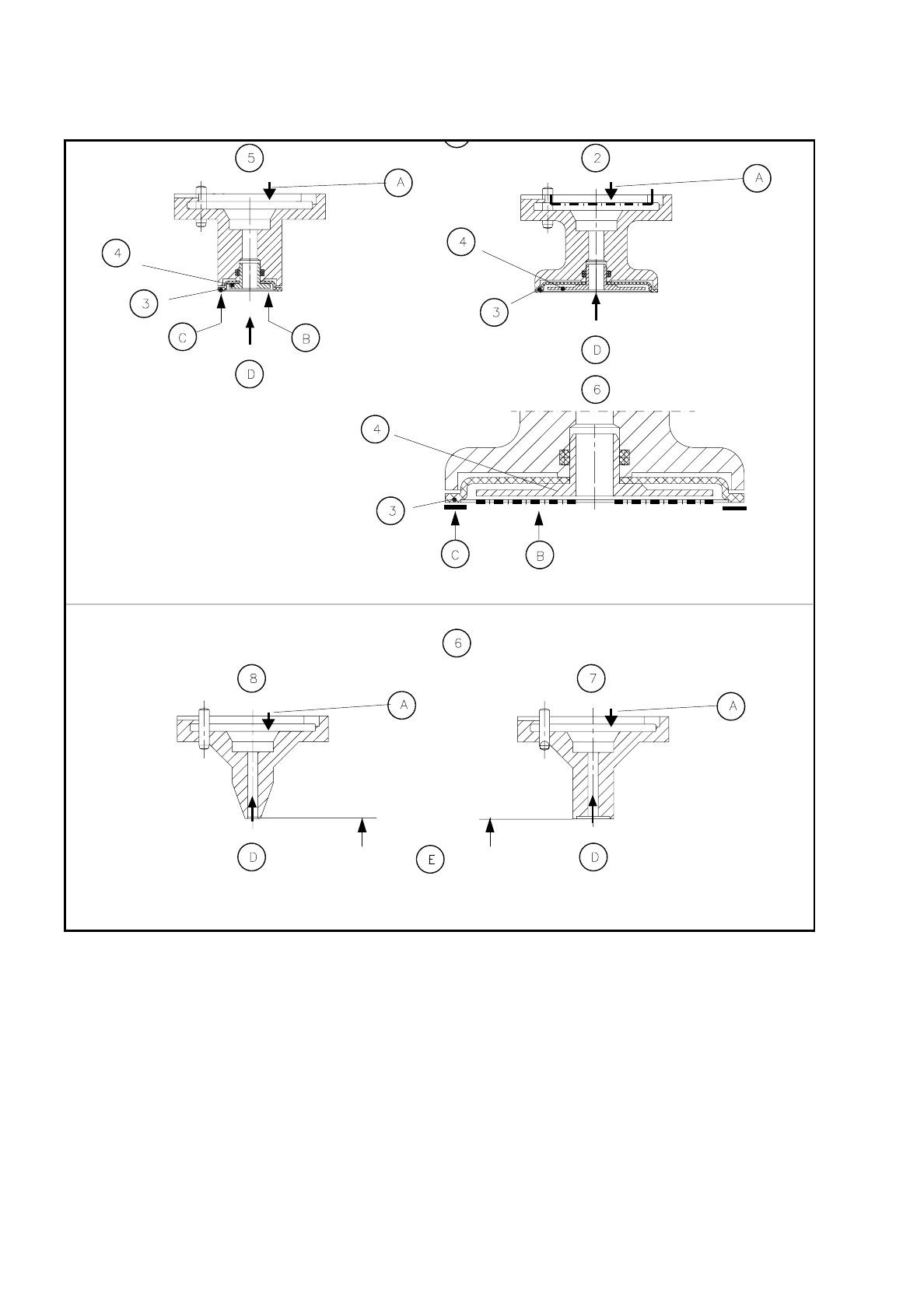 5

A

4

3

C

B

D

2

A

4

3

D

6

4

3

C

B

6

8

A

D

E

7

A

D