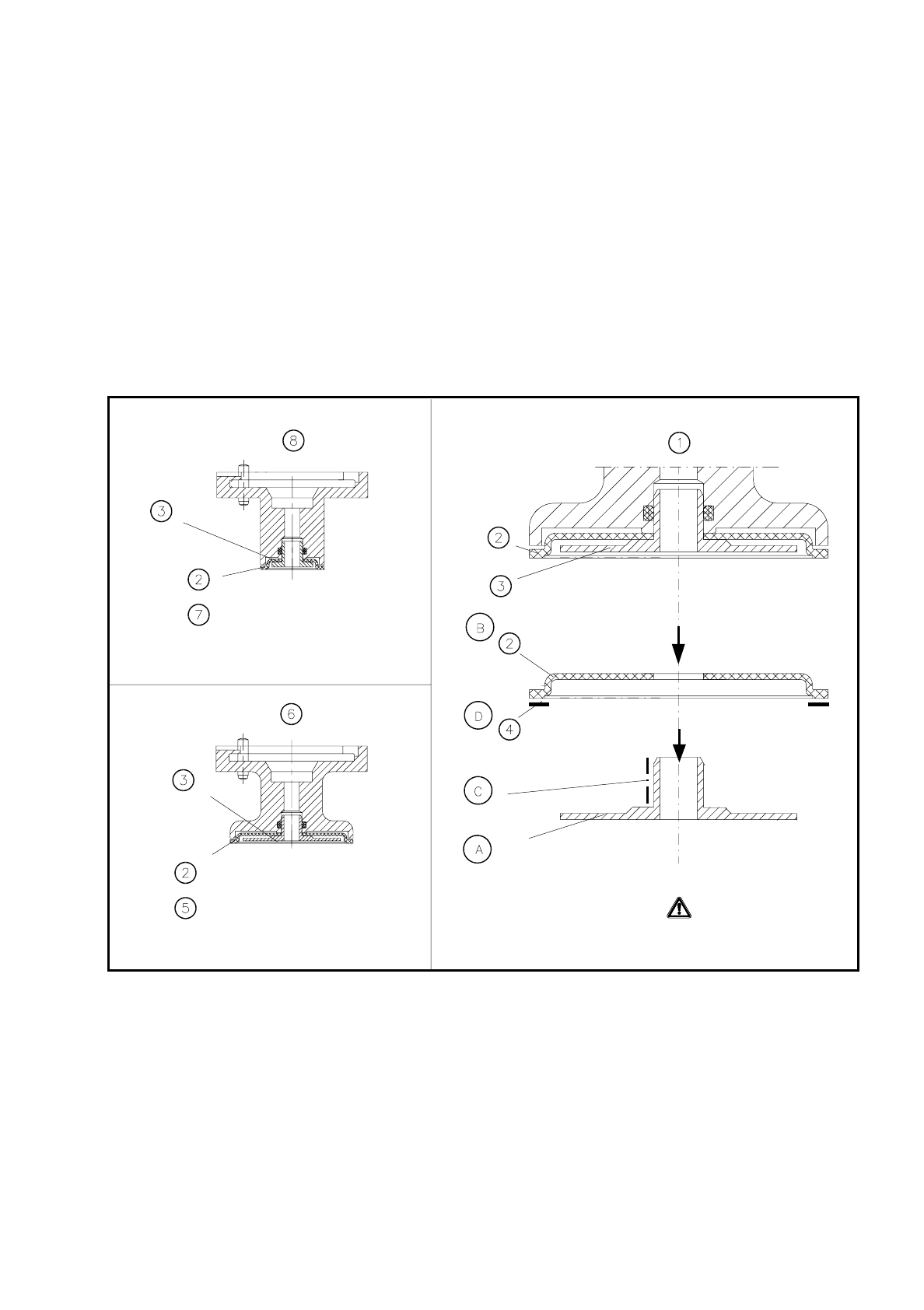 8

3

2

7

6

3

2

5

1

2

3

B

2

D

4

C

A