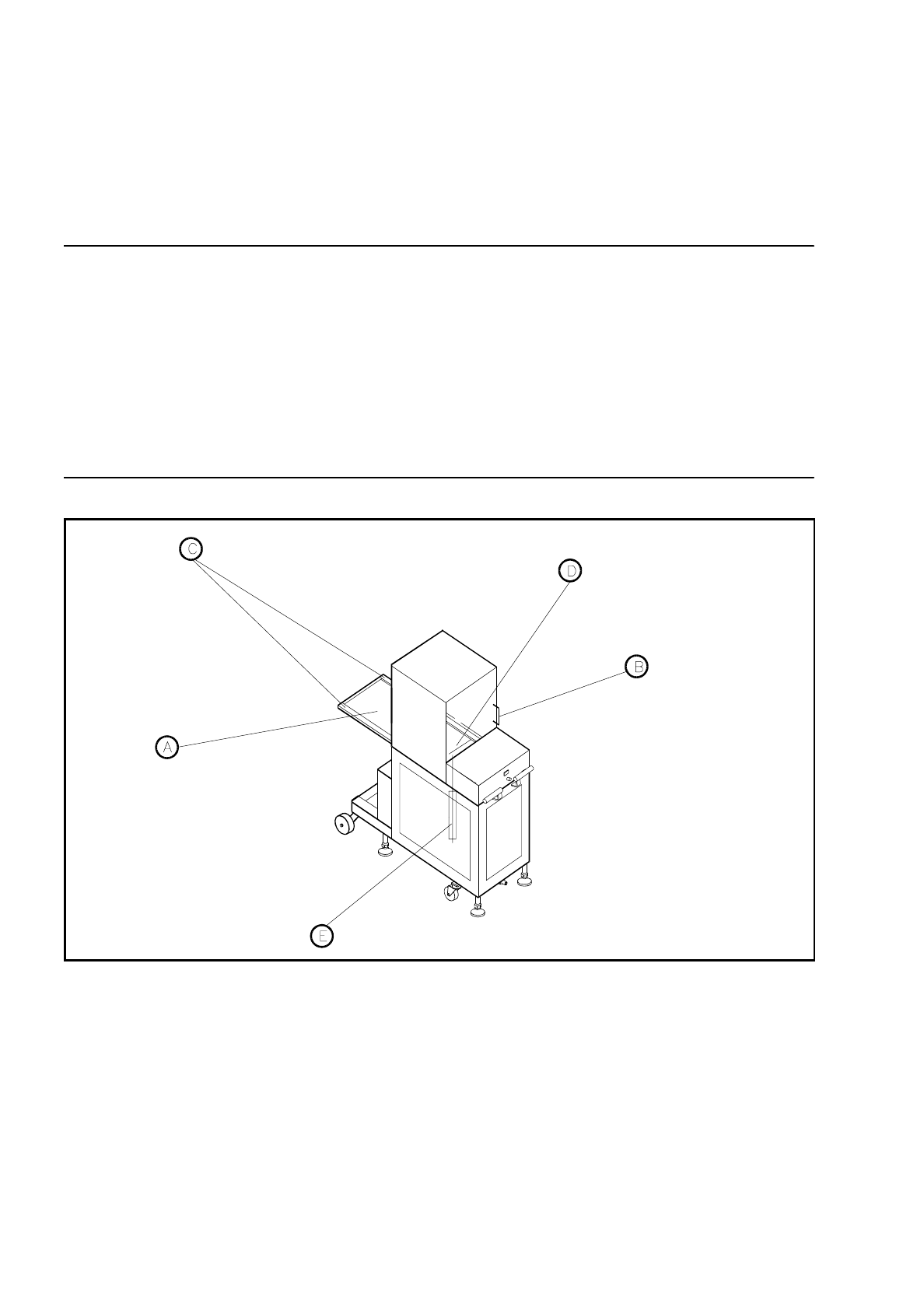 C
D
B
A
E