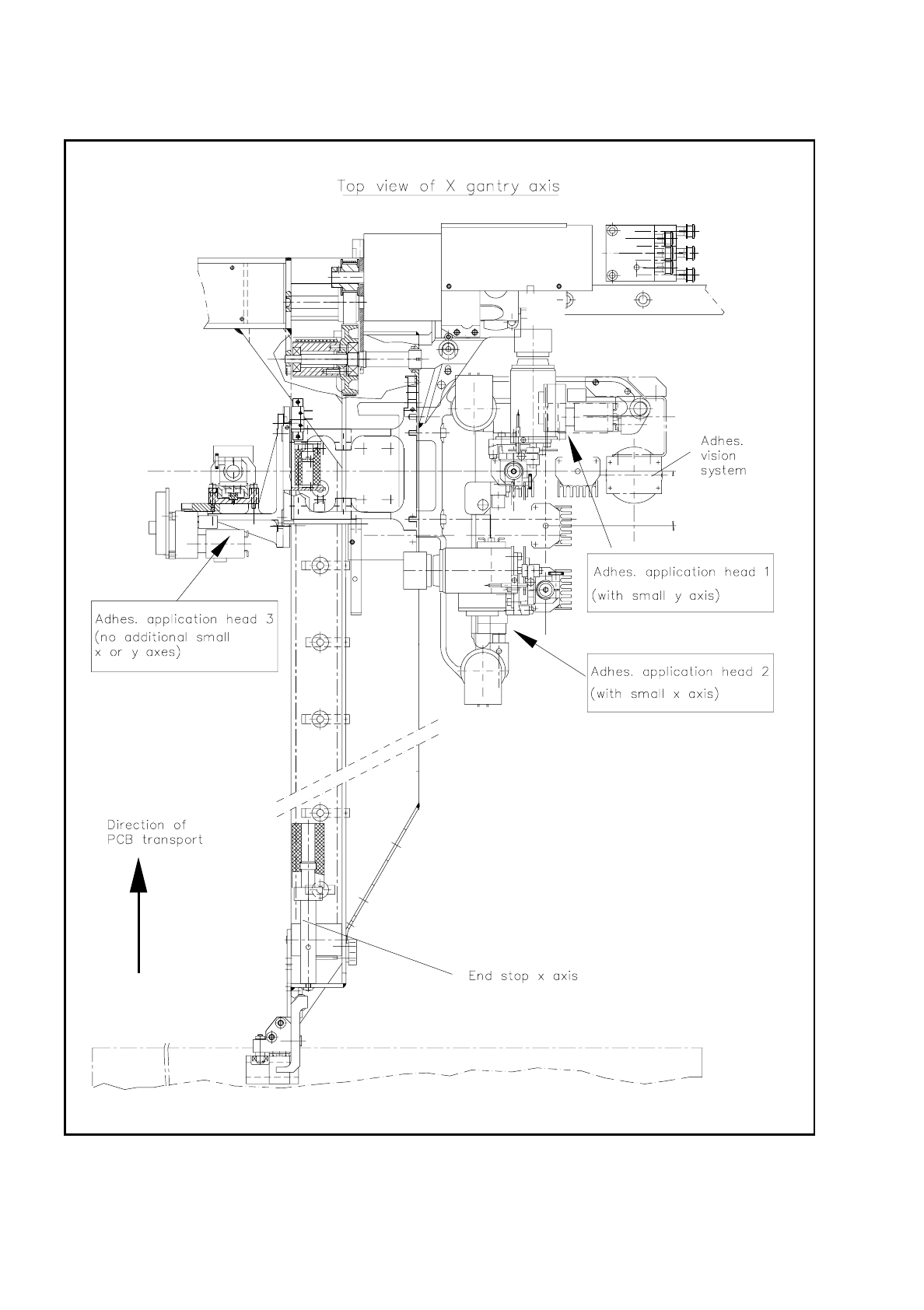 Top view of X gantry axis

Adhes. vision system

Adhes. application head 1 (with small y axis)

Adhes. application head 3 (no additional small x or y axes)

Adhes. application head 2 (with small x axis)

Direction of PCB transport

End stop x axis