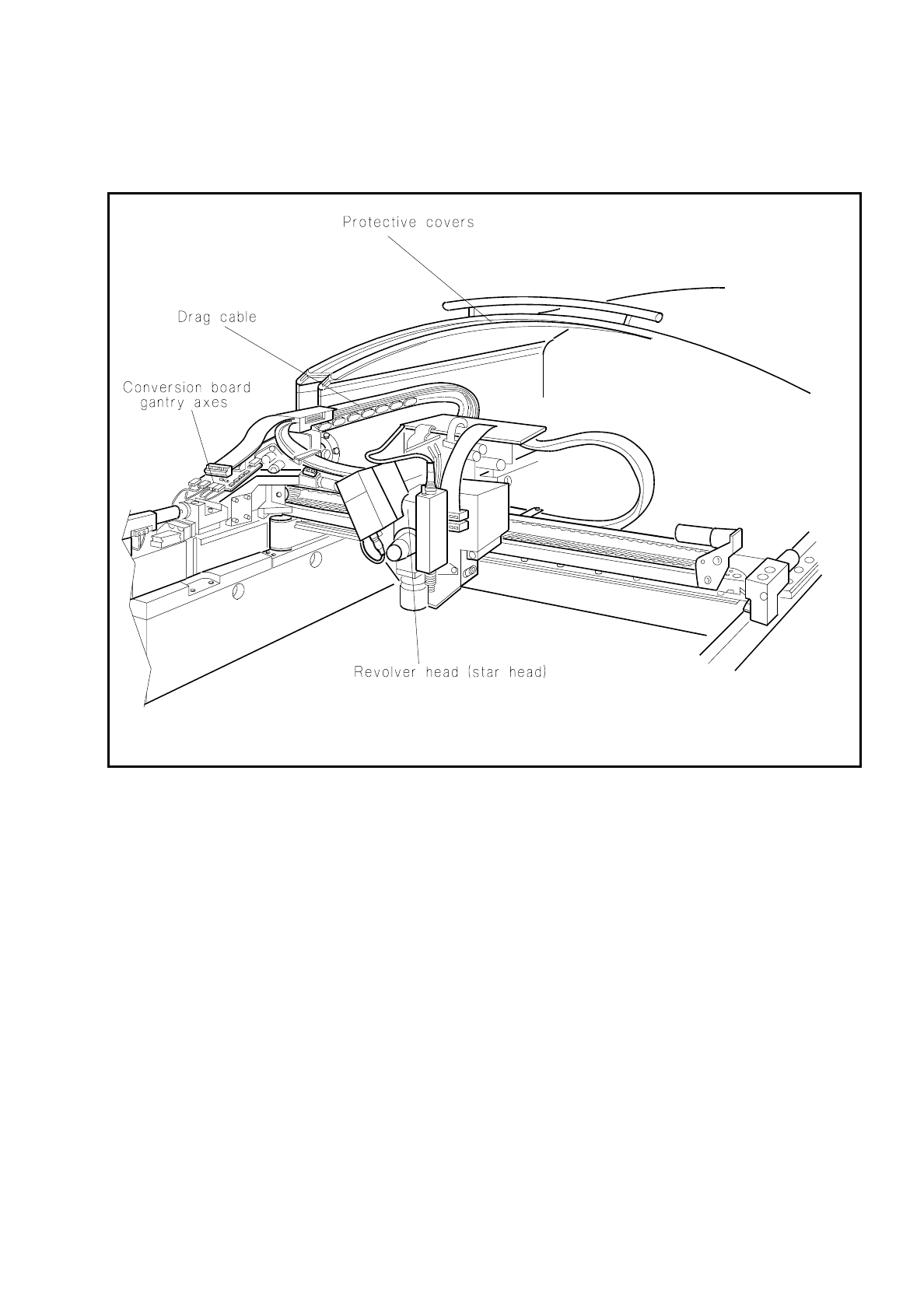 Protective covers

Drag cable

Conversion board
gantry axes

Revolver head (star head)