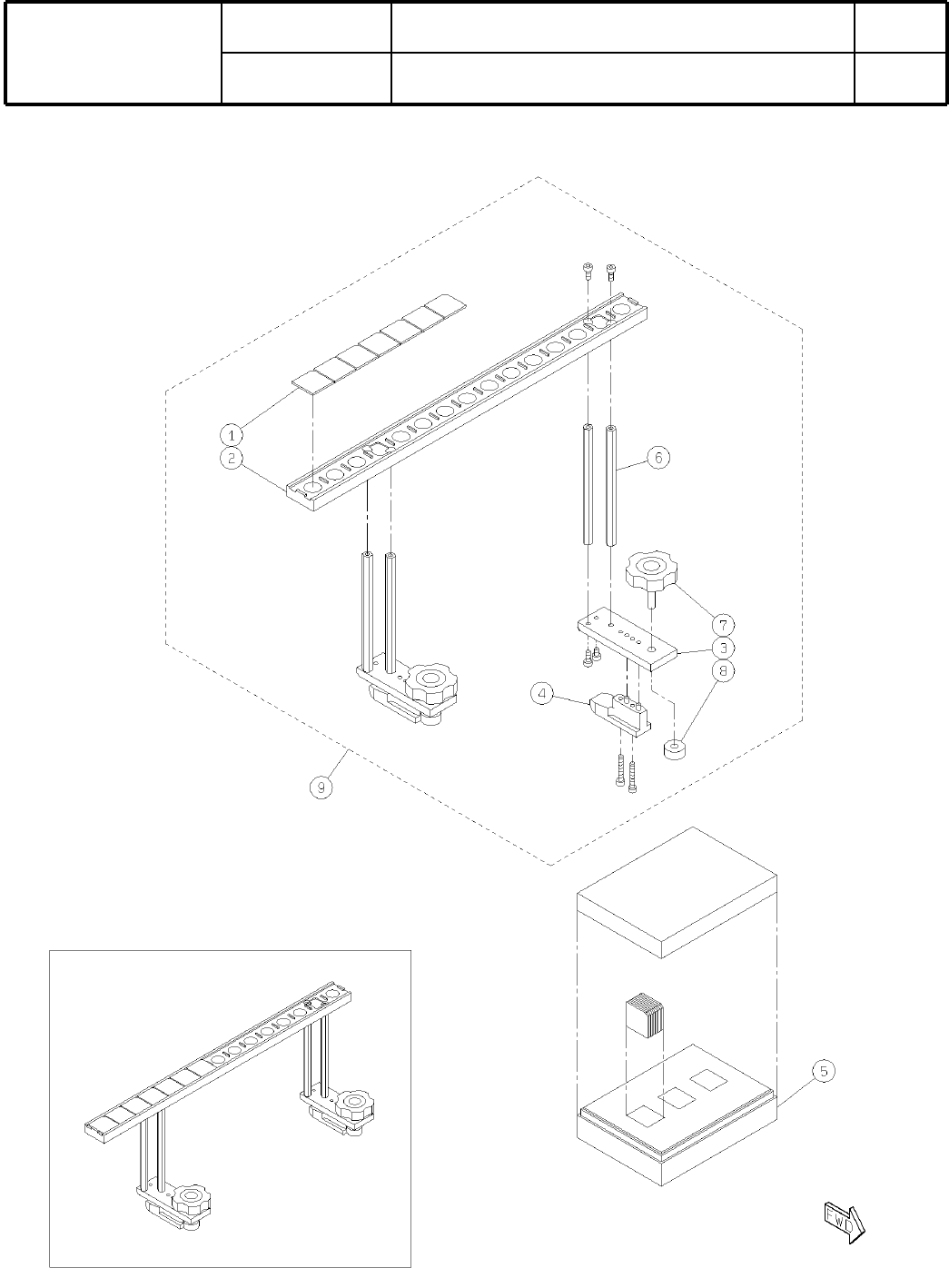 1
2
6
7
3
8
4
9
5
FWD