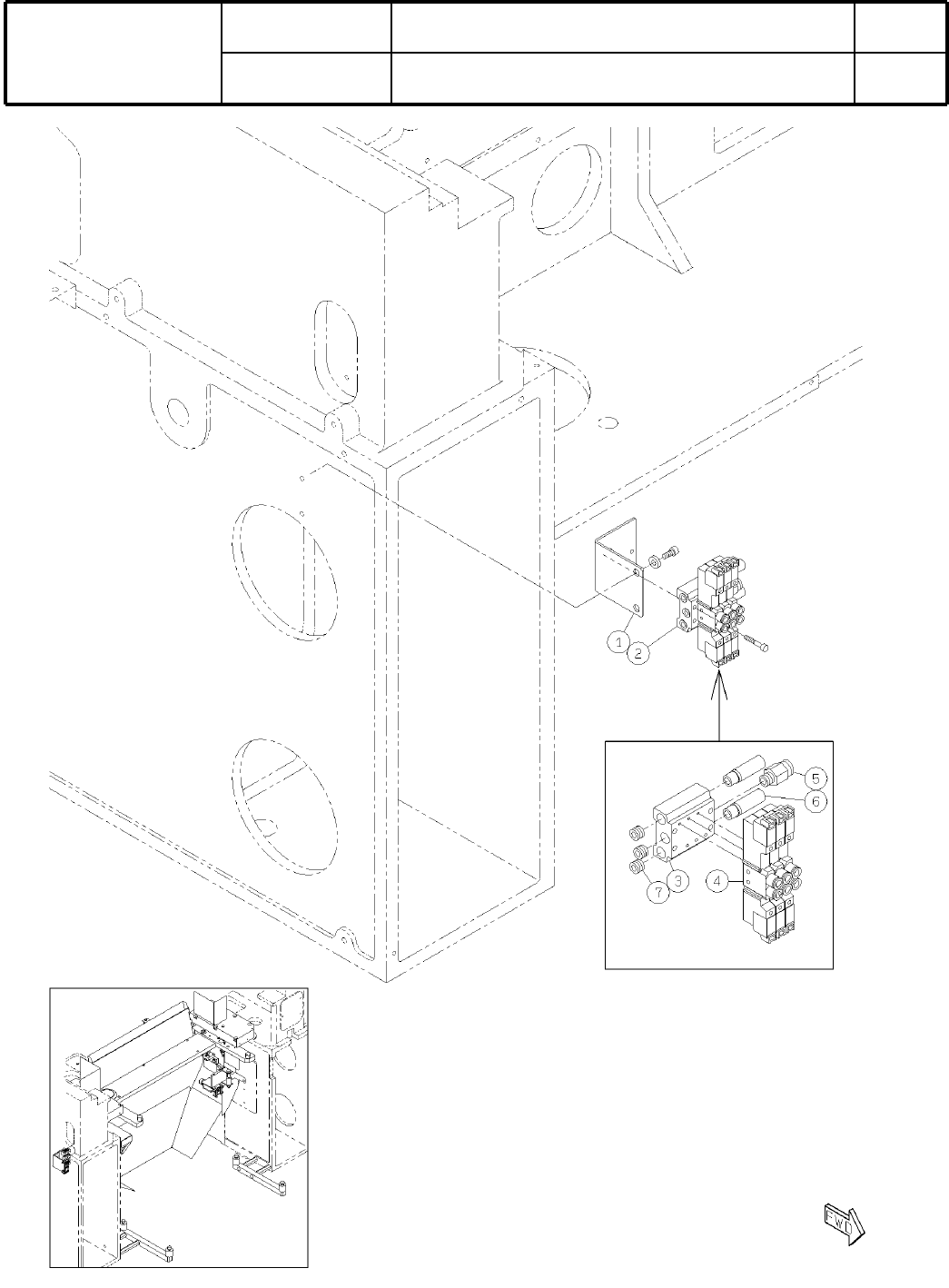 1
2
5
6
3
4
7
FWD