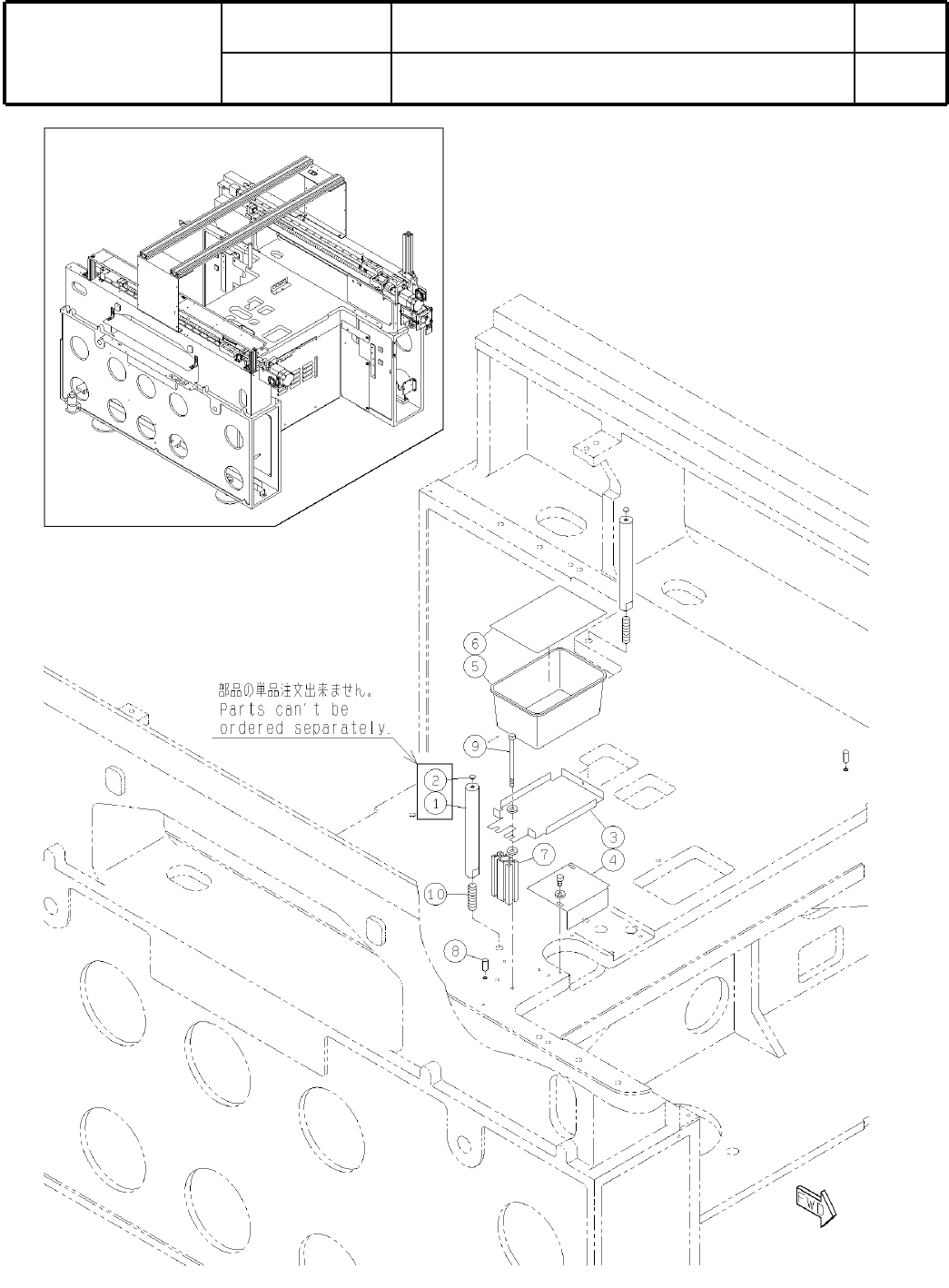 部品の単品注文出来ません。
Parts can't be ordered separately.

6
5
9
2
1
3
7
4
10
8

FWD