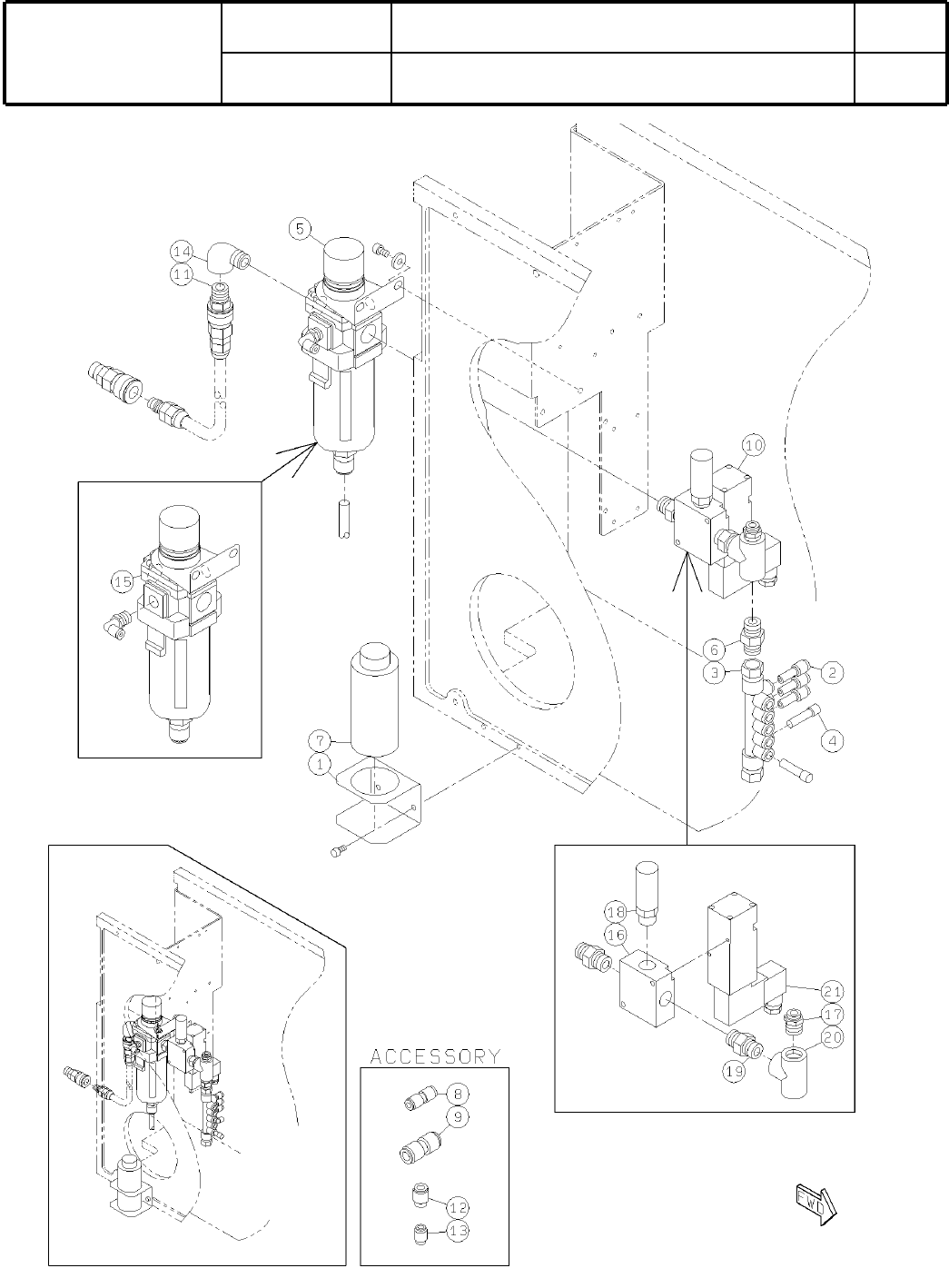 5
14
11
10
15
6
3
2
4
7
1
18
16
21
17
20
19
ACCESSORY
8
9
12
13
FWD