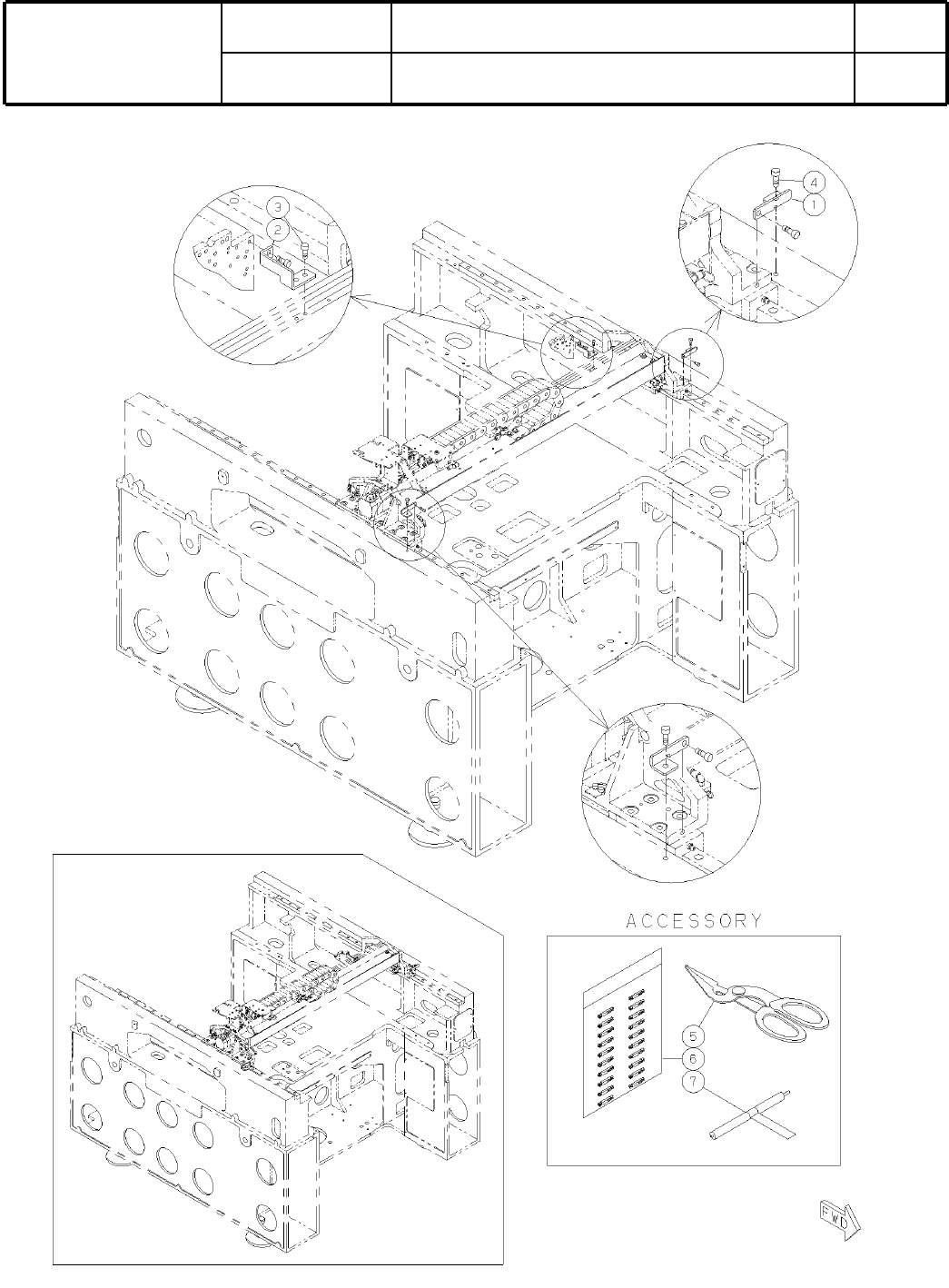 3
2
4
1
ACCESSORY
5
6
7
FWD