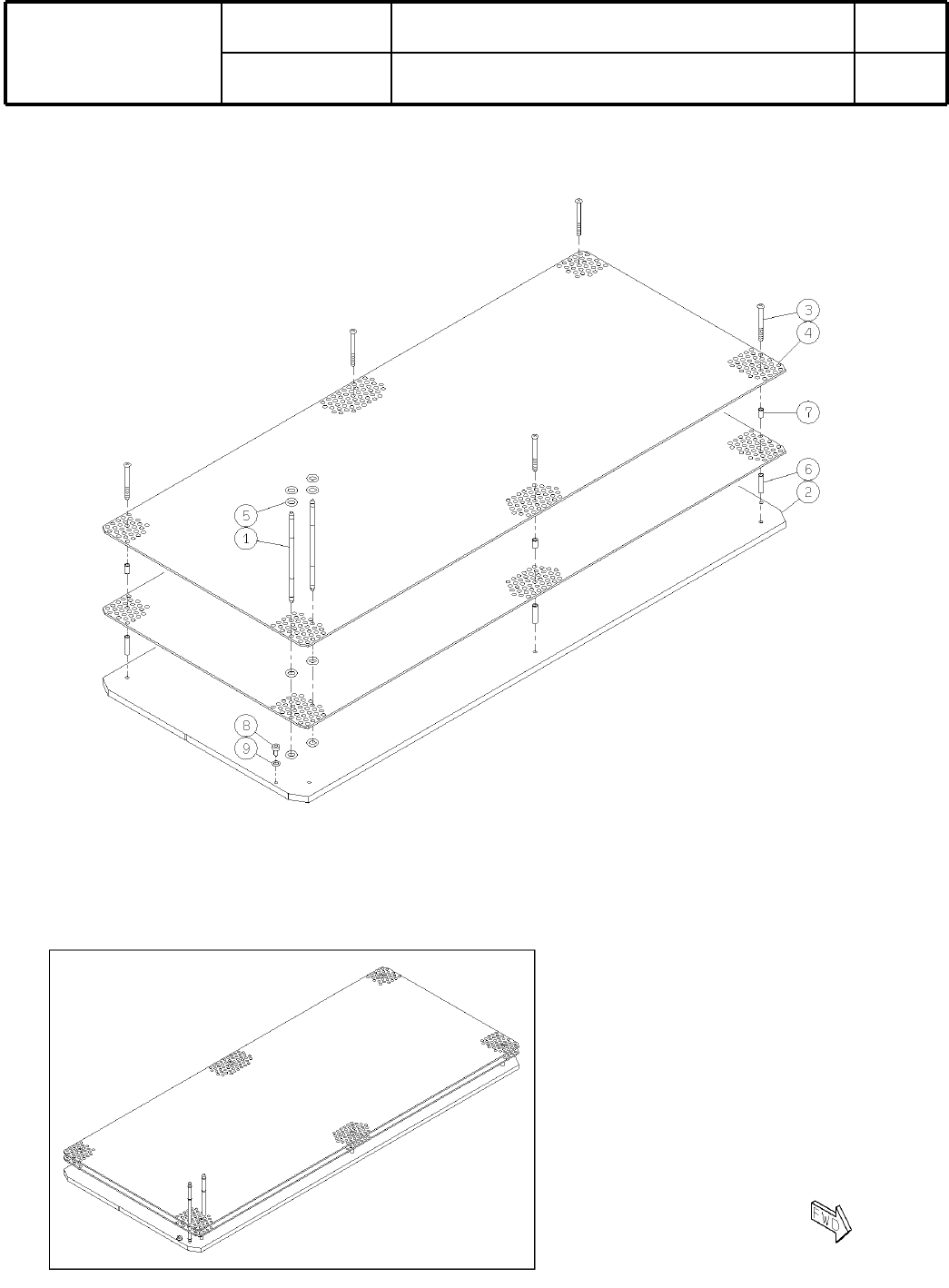 3
4
7
6
2
5
1
8
9

FWD