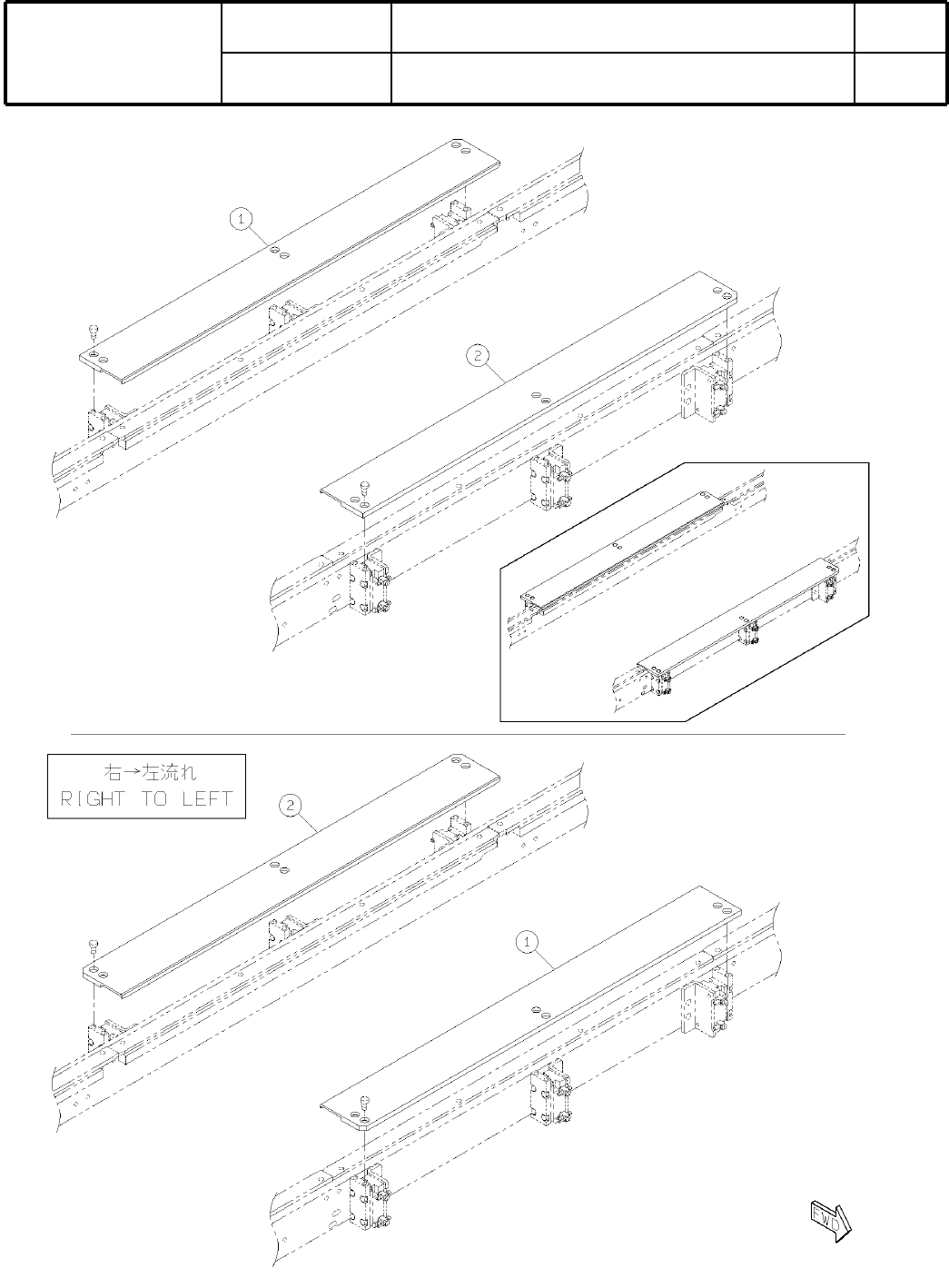 1

2

右→左流れ
RIGHT TO LEFT

2

1

FWD