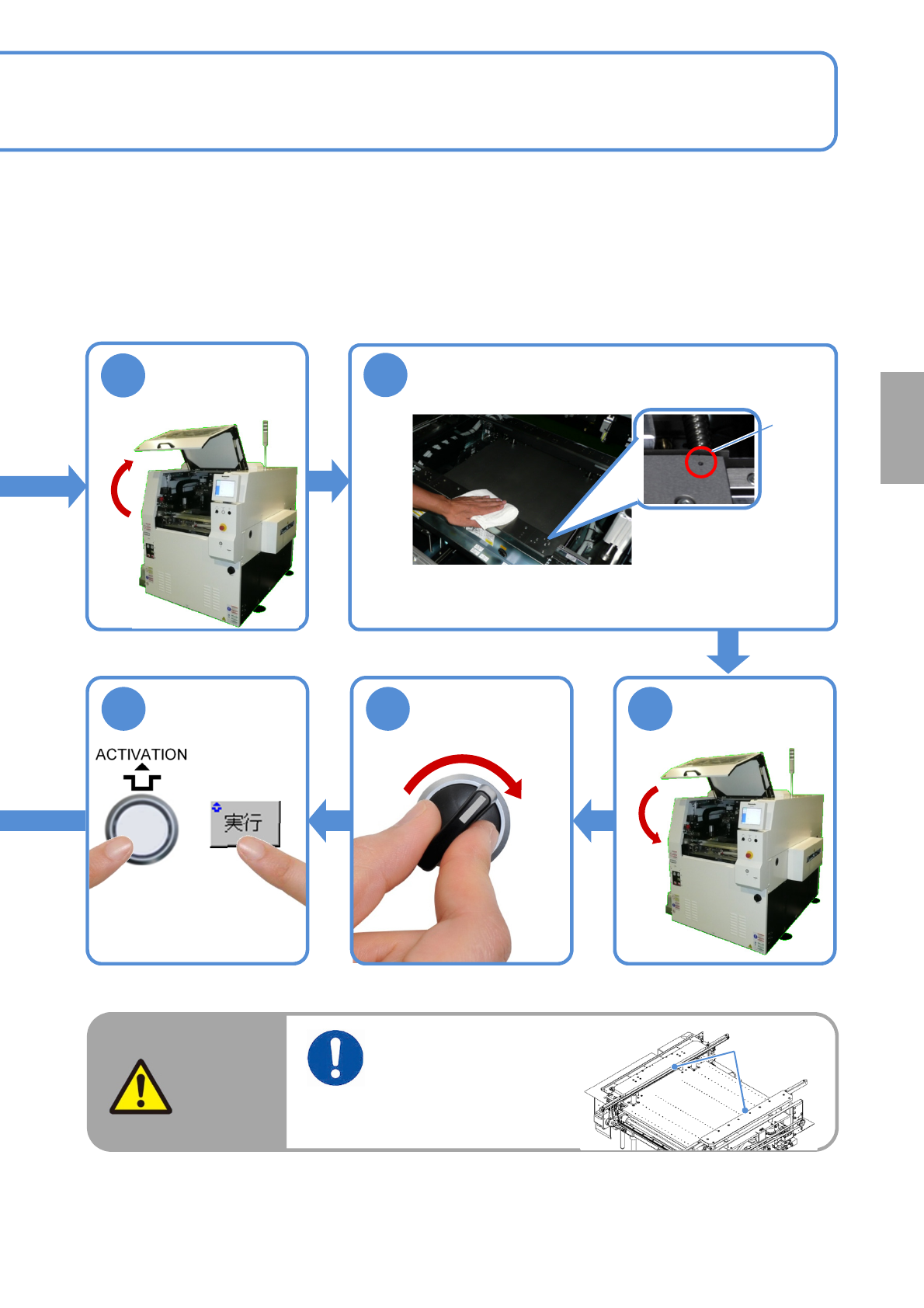 ACTIVATION

実行