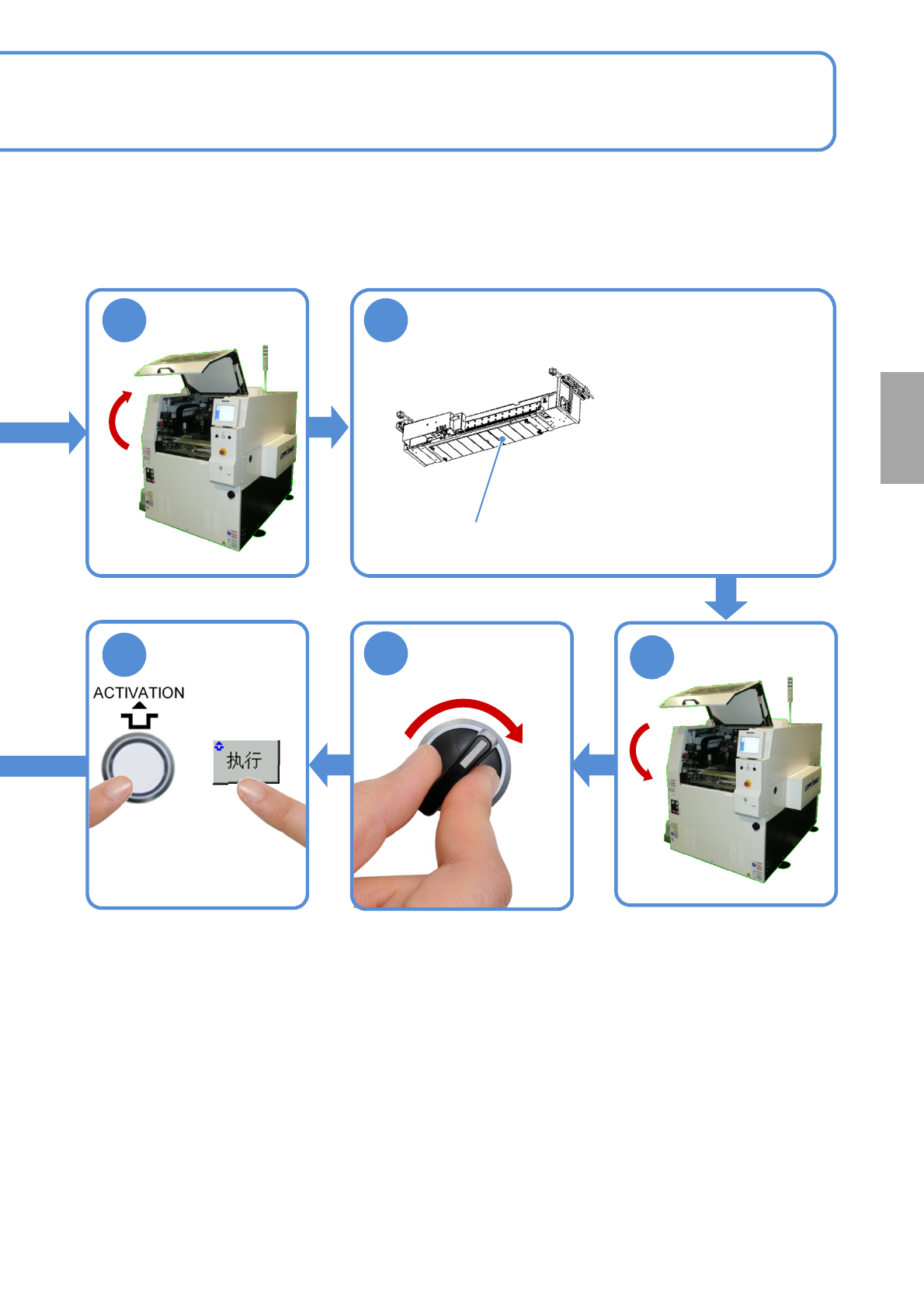 ACTIVATION

执行