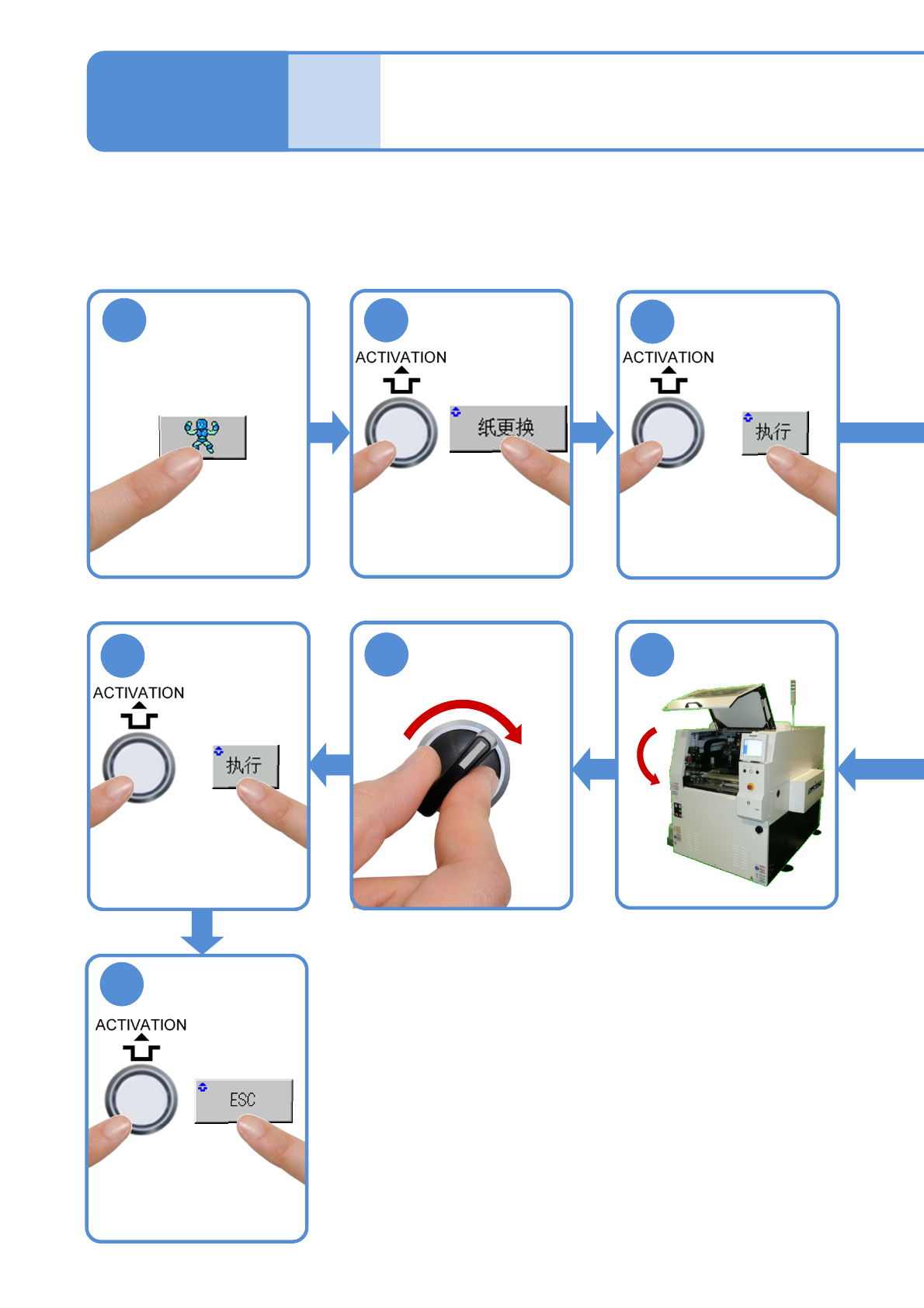 ACTIVATION

纸更换

ACTIVATION

执行

ACTIVATION

执行

ACTIVATION

ESC