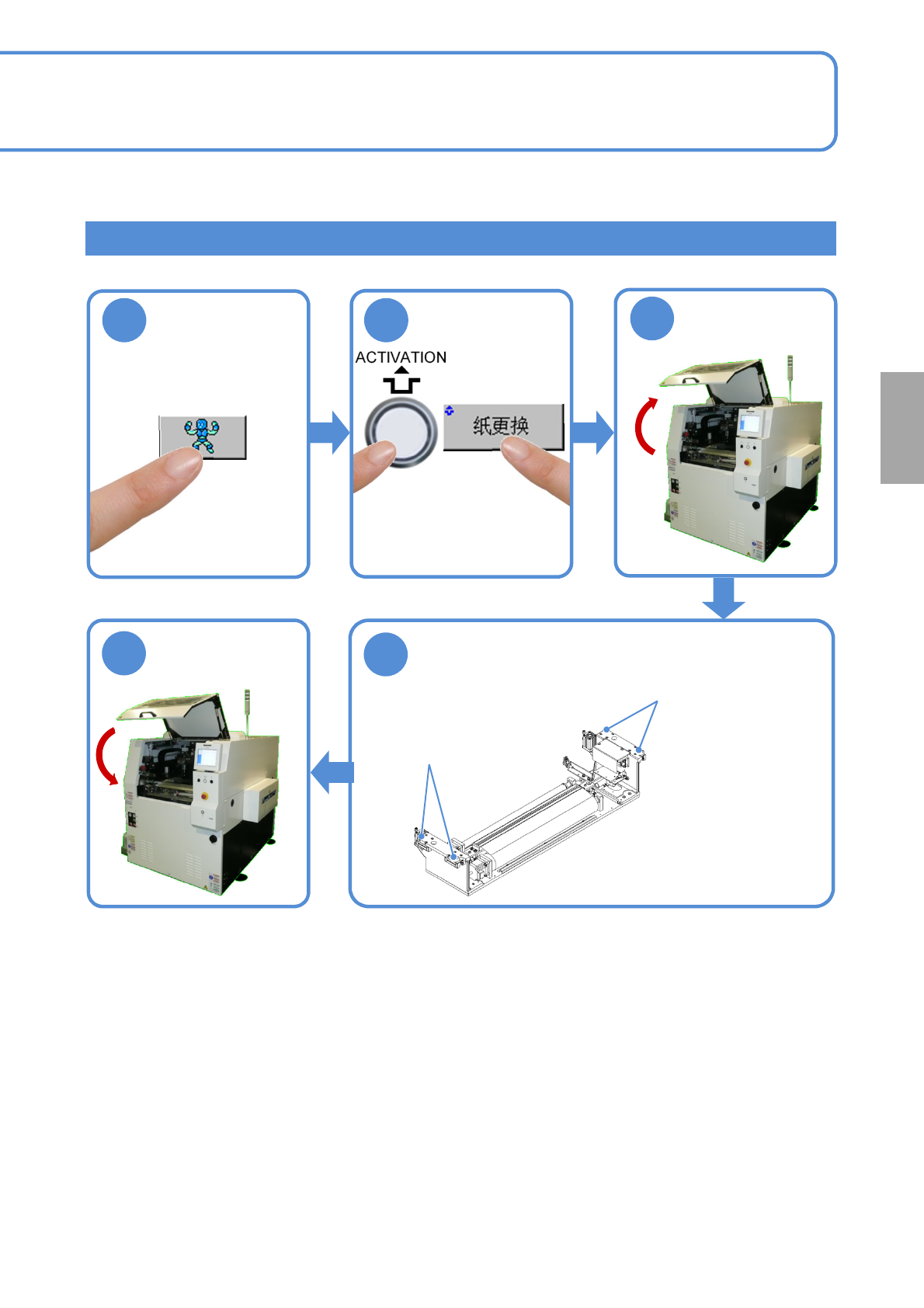 ACTIVATION

纸更换