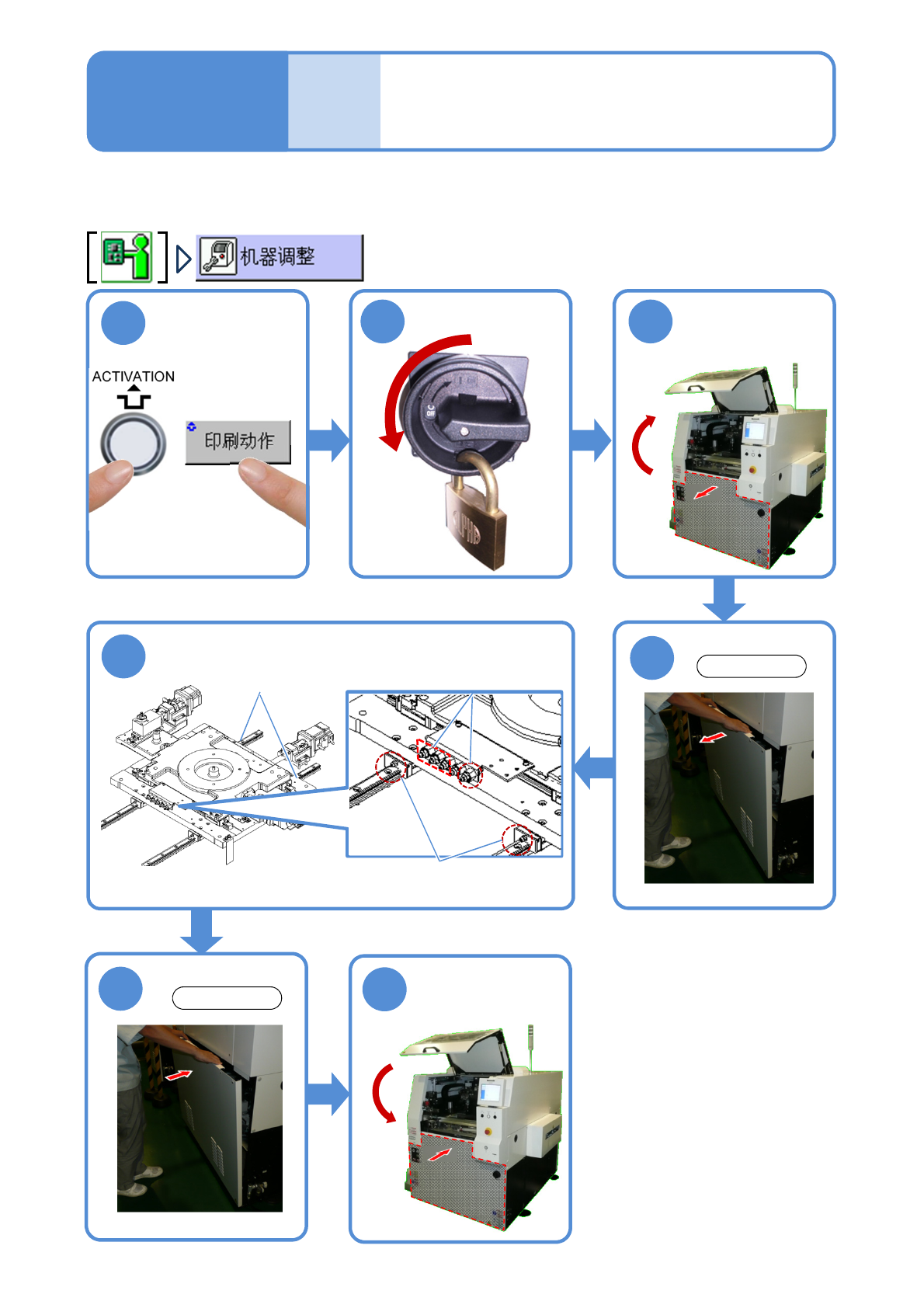 机器调整

ACTIVATION

印刷动作

OFF