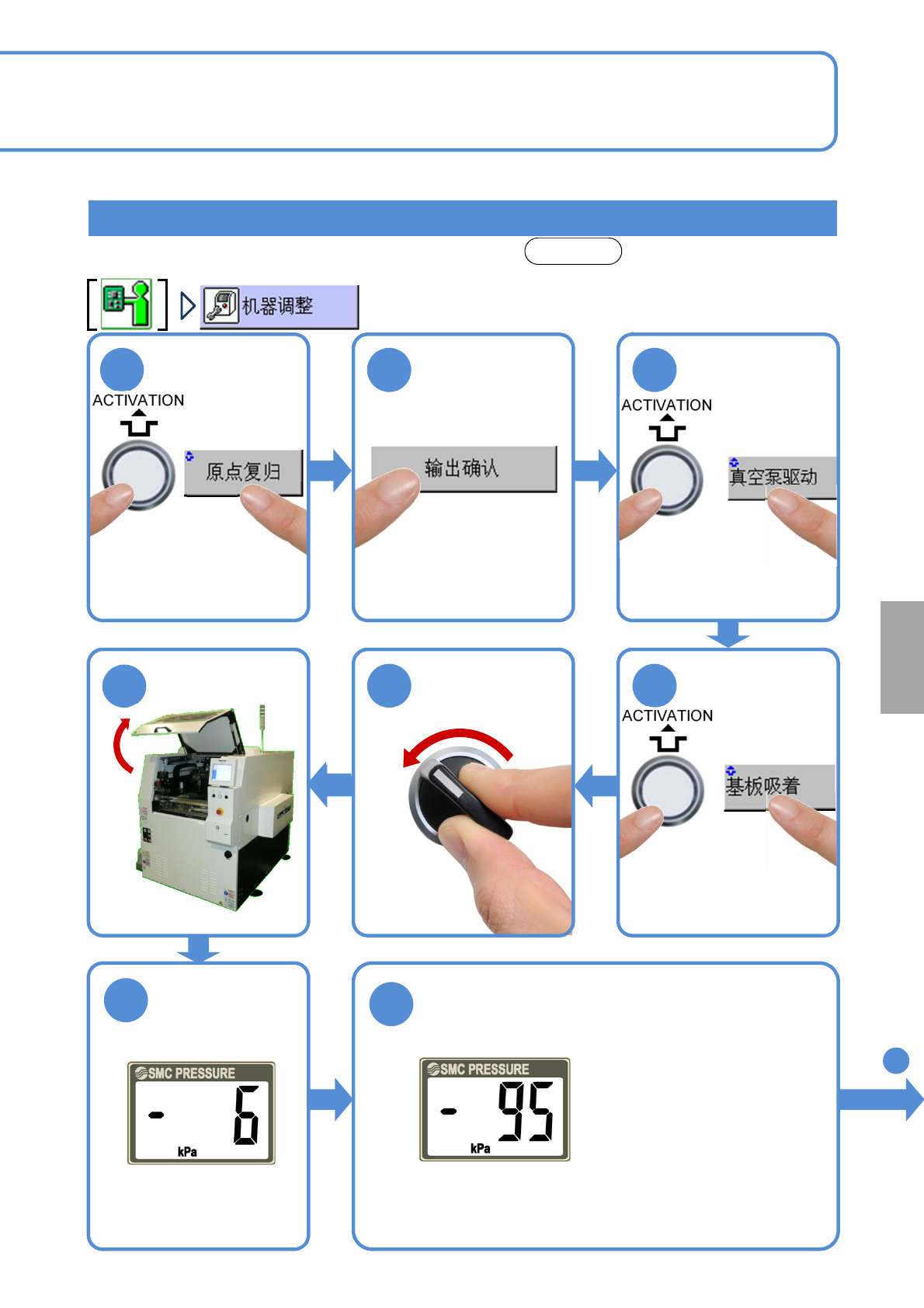 机器调整

ACTIVATION

原点复归

输出确认

ACTIVATION

真空泵驱动

ACTIVATION

基板吸着

SMC PRESSURE
- 6
kPa

SMC PRESSURE
- 95
kPa