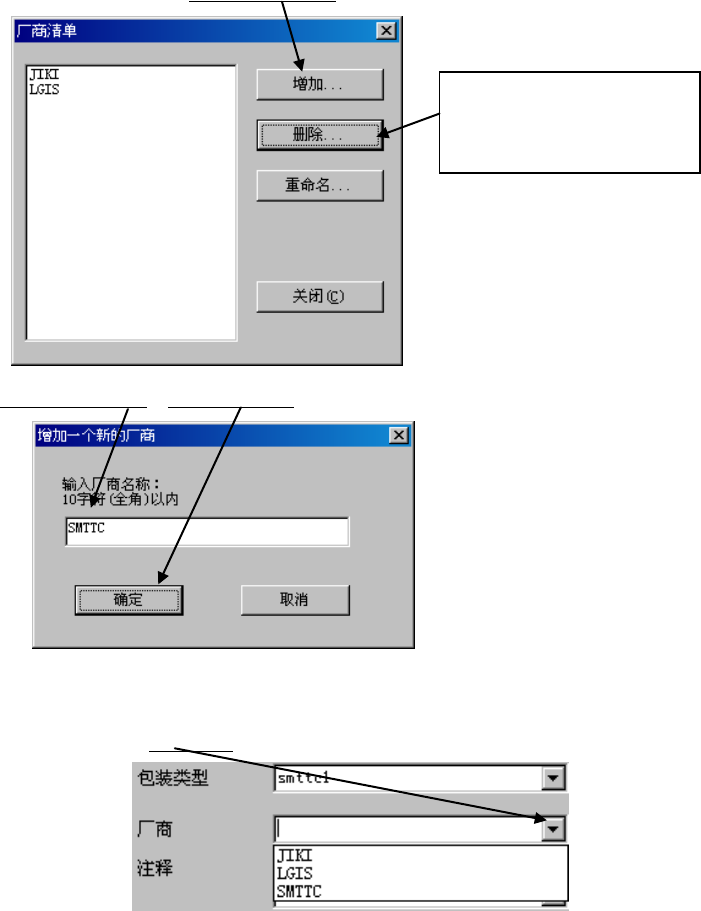 厂商清单

JIKI
LGIS

增加...

删除...

重命名...

关闭(C)

增加一个新的厂商

输入厂商名称：
10字符(全角)以内

SMTTC

确定

取消

包装类型

smttc1

厂商

注释

JIKI
LGIS
SMTTC