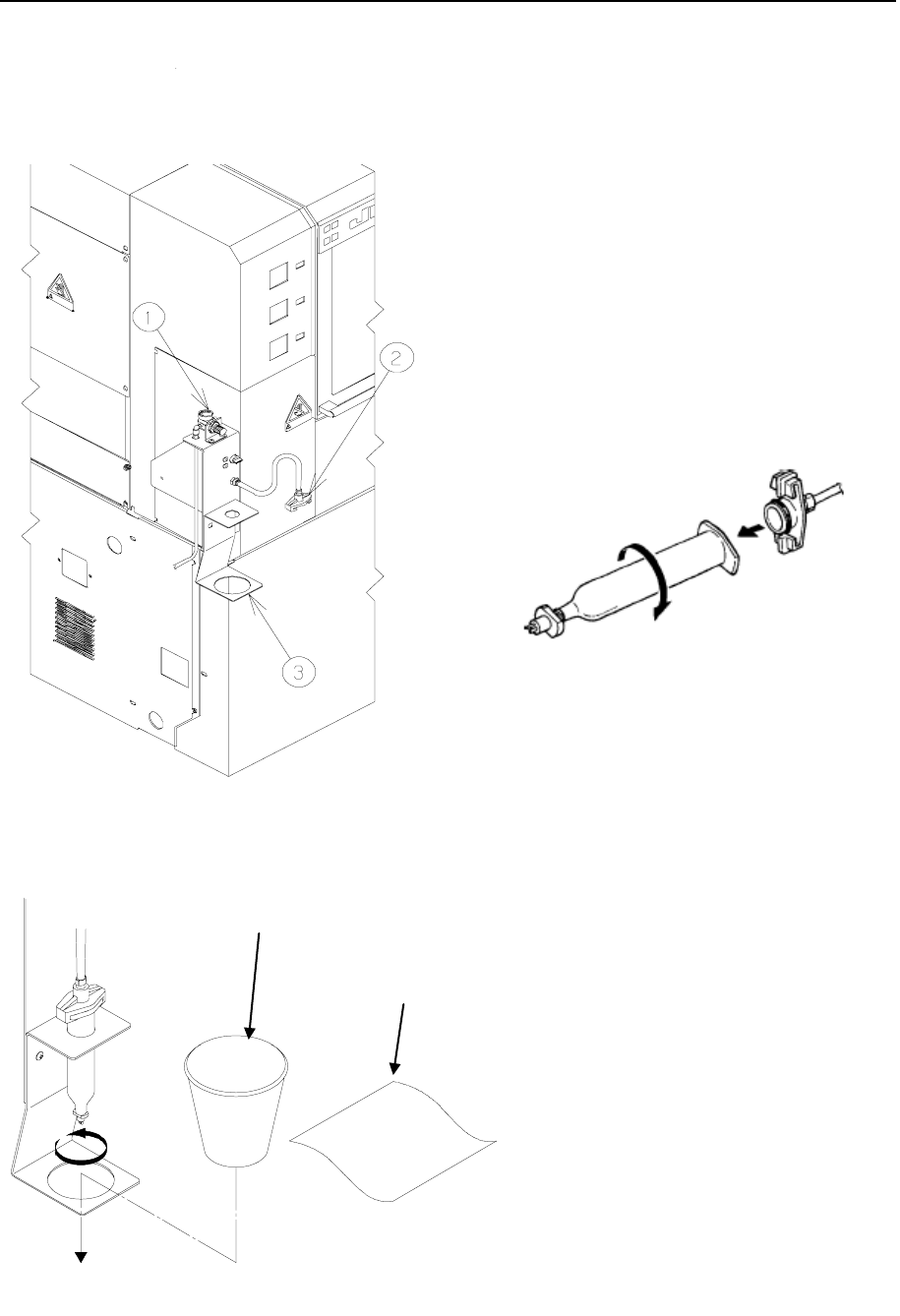 1
2
3