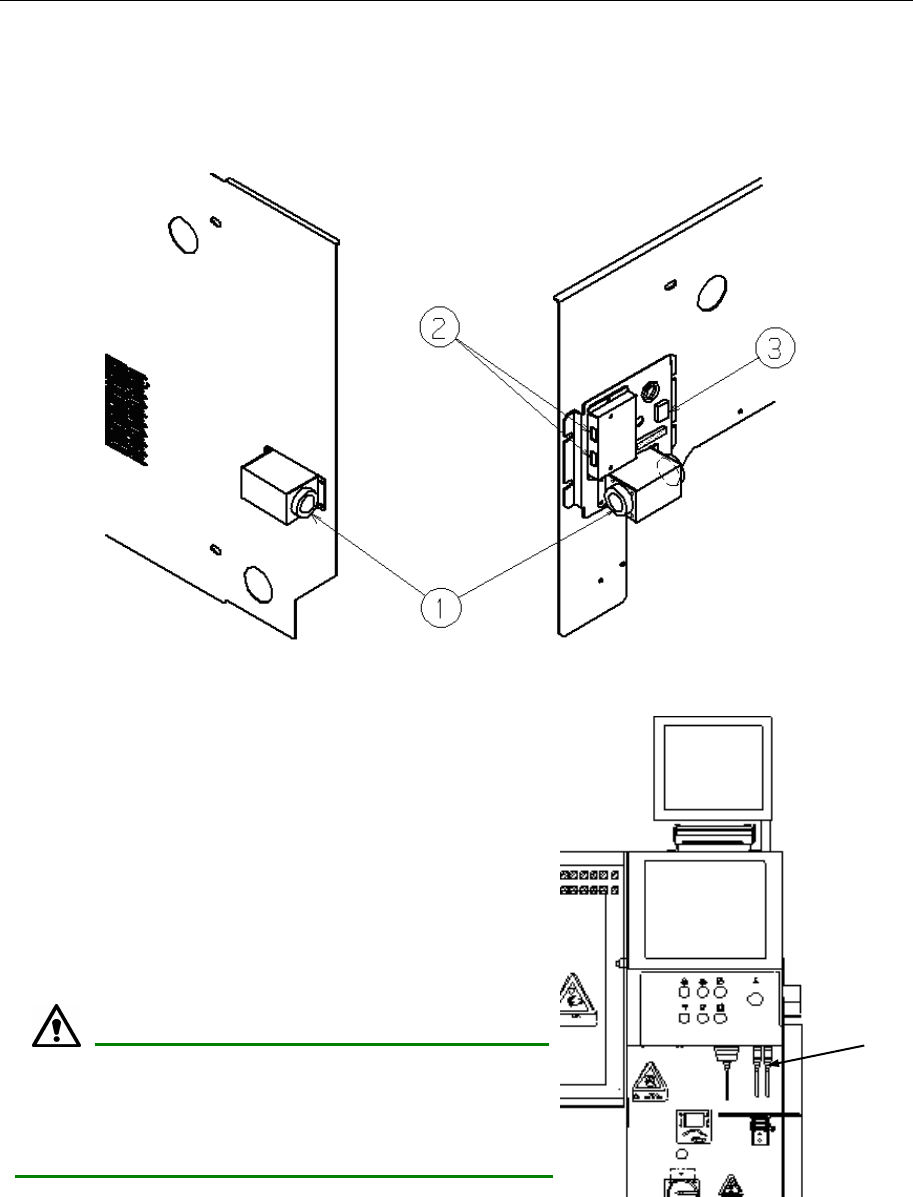 2

3

1