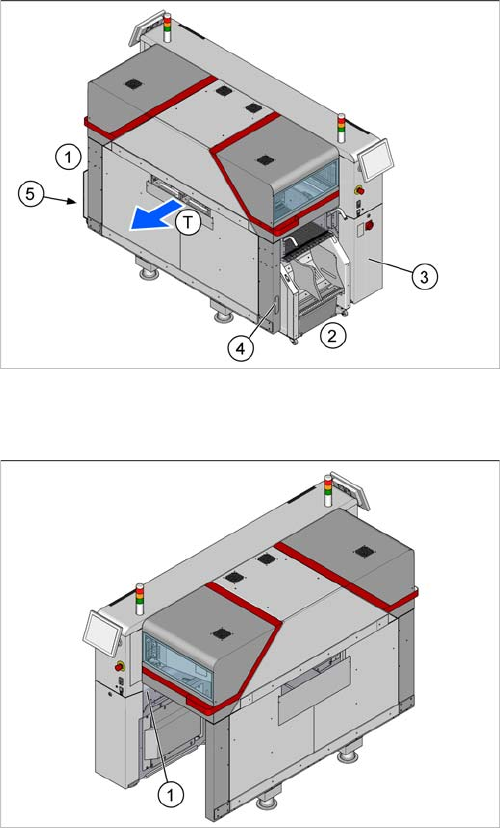 1
5
T
3
4
2

1