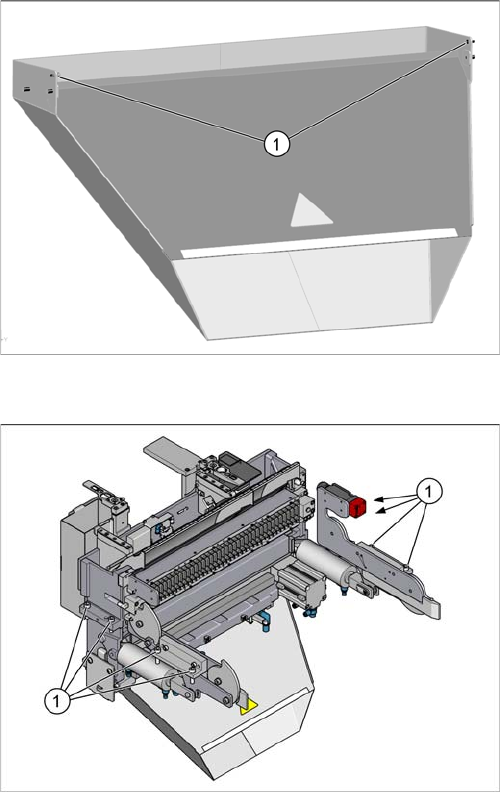 1

1

1