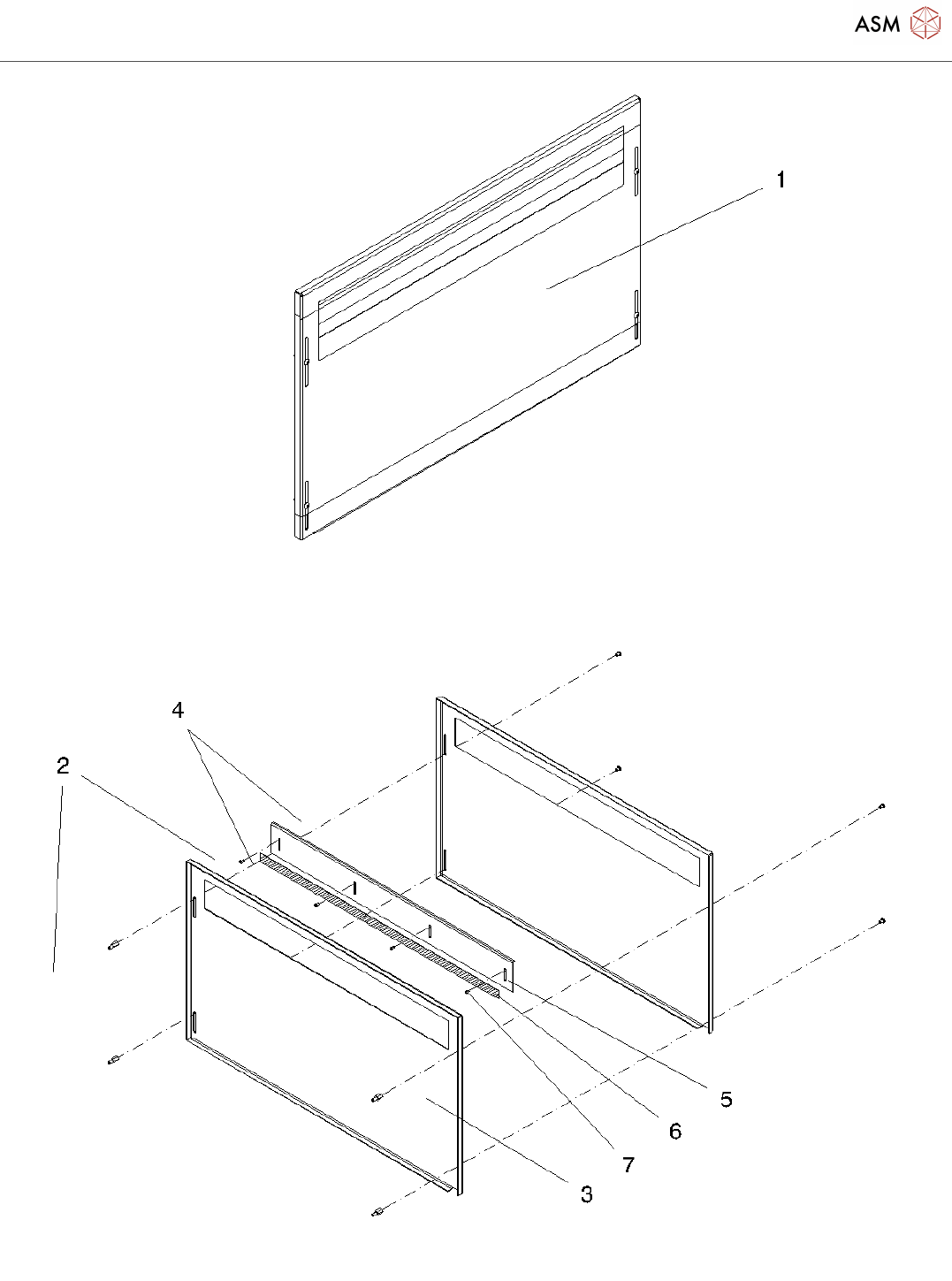 ASM

1

4

2

5

6

7

3