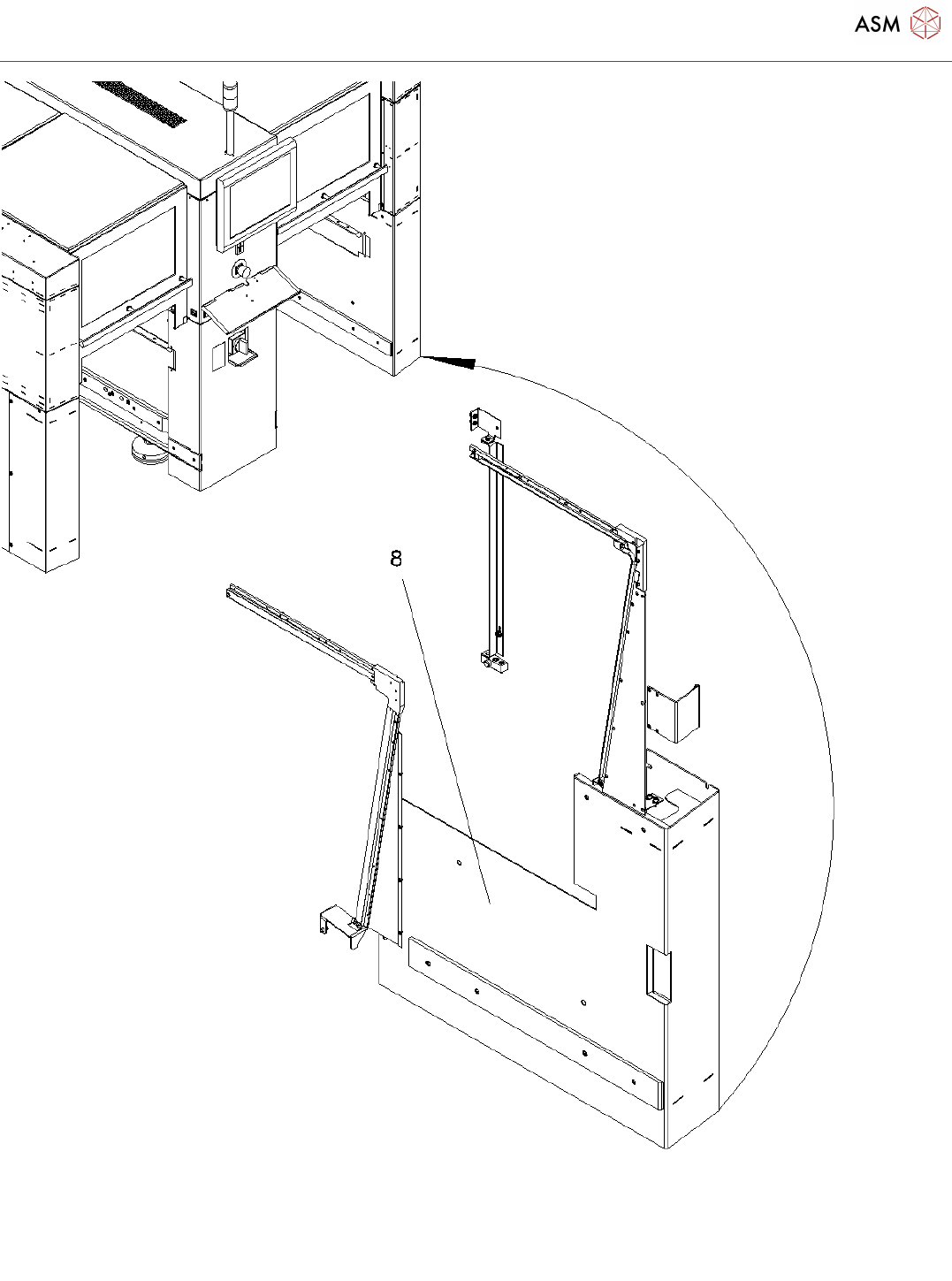 ASM

8