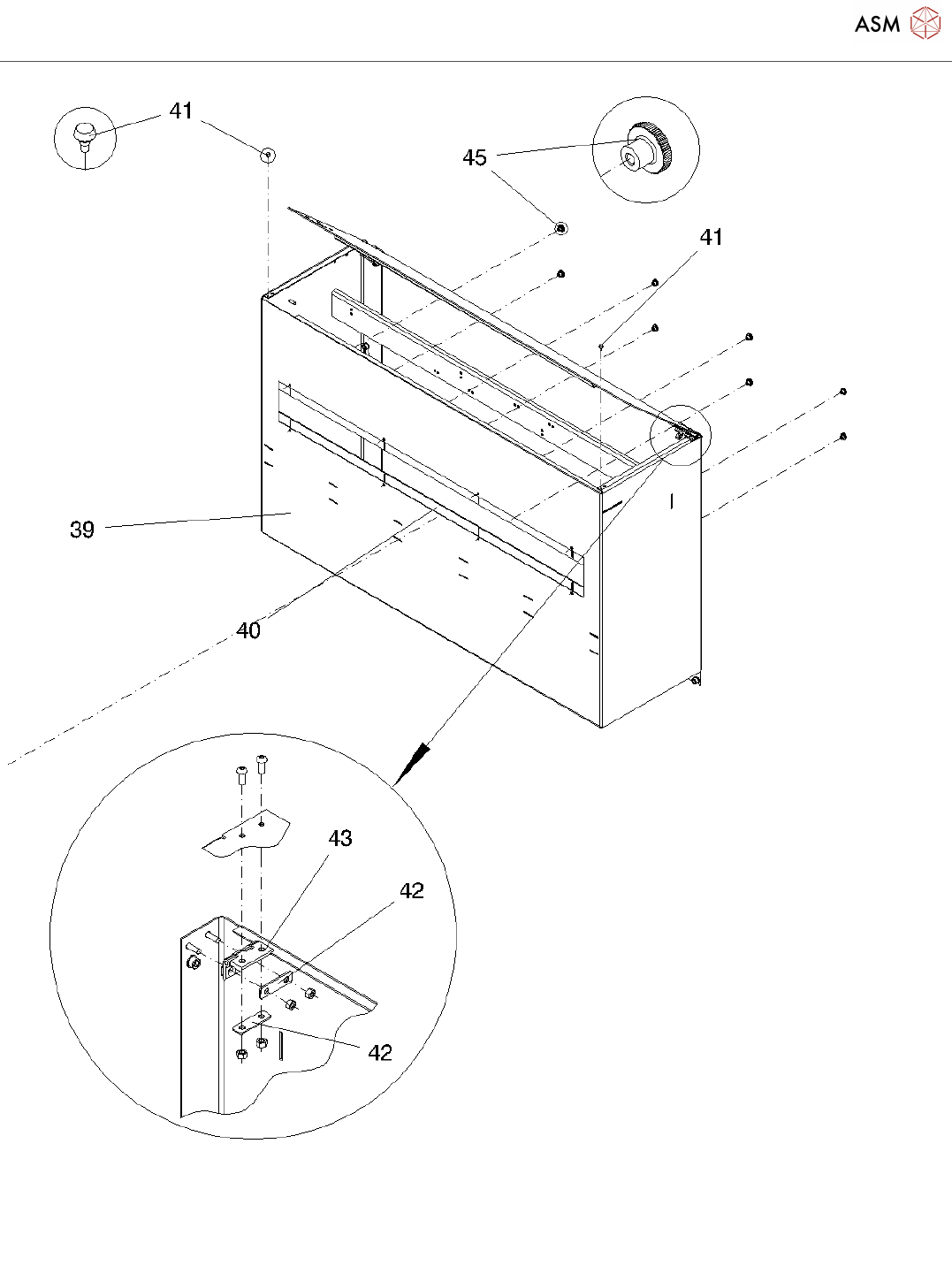 ASM

41
45
41
39
40
43
42
42