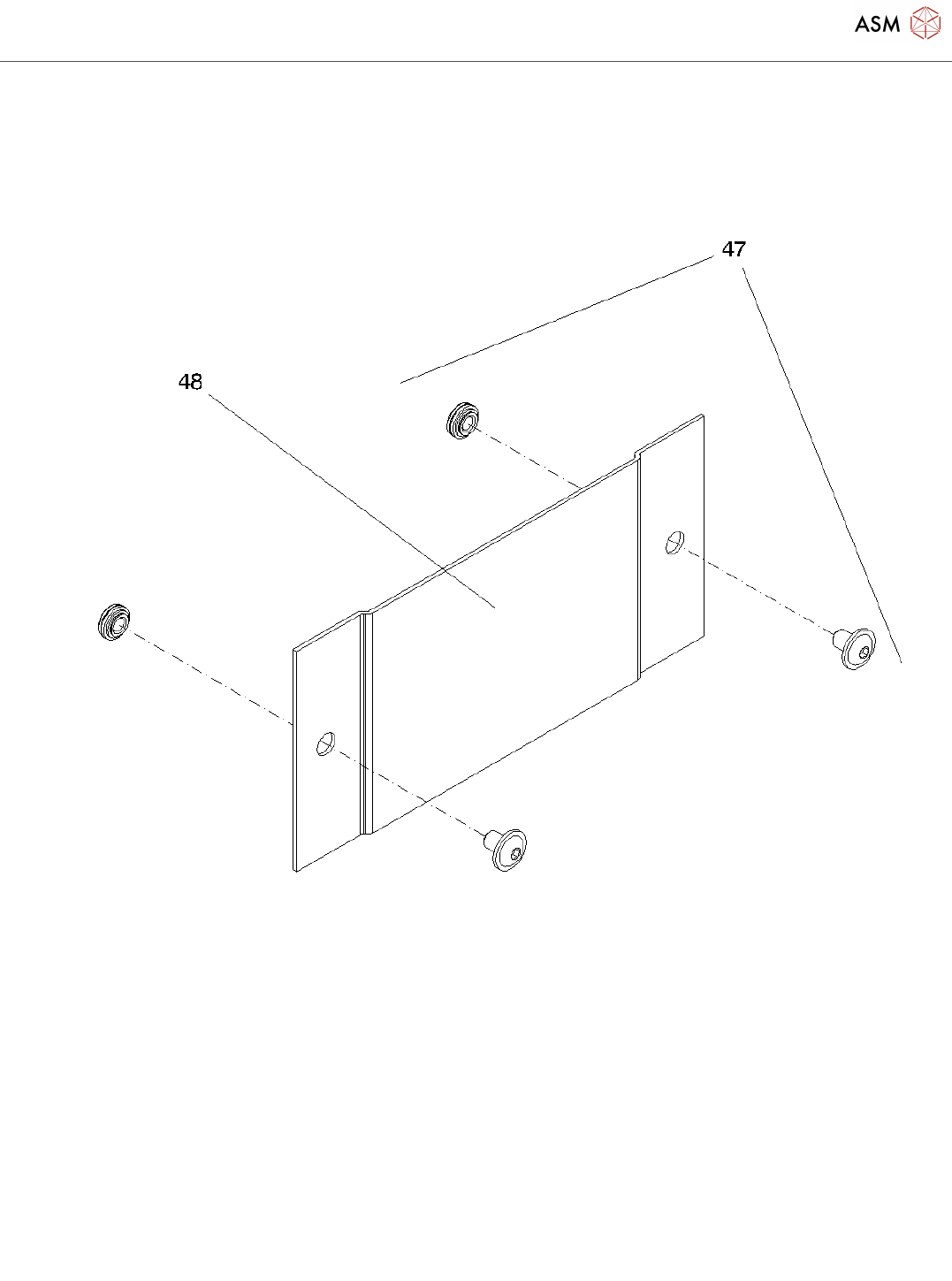 ASM

47

48