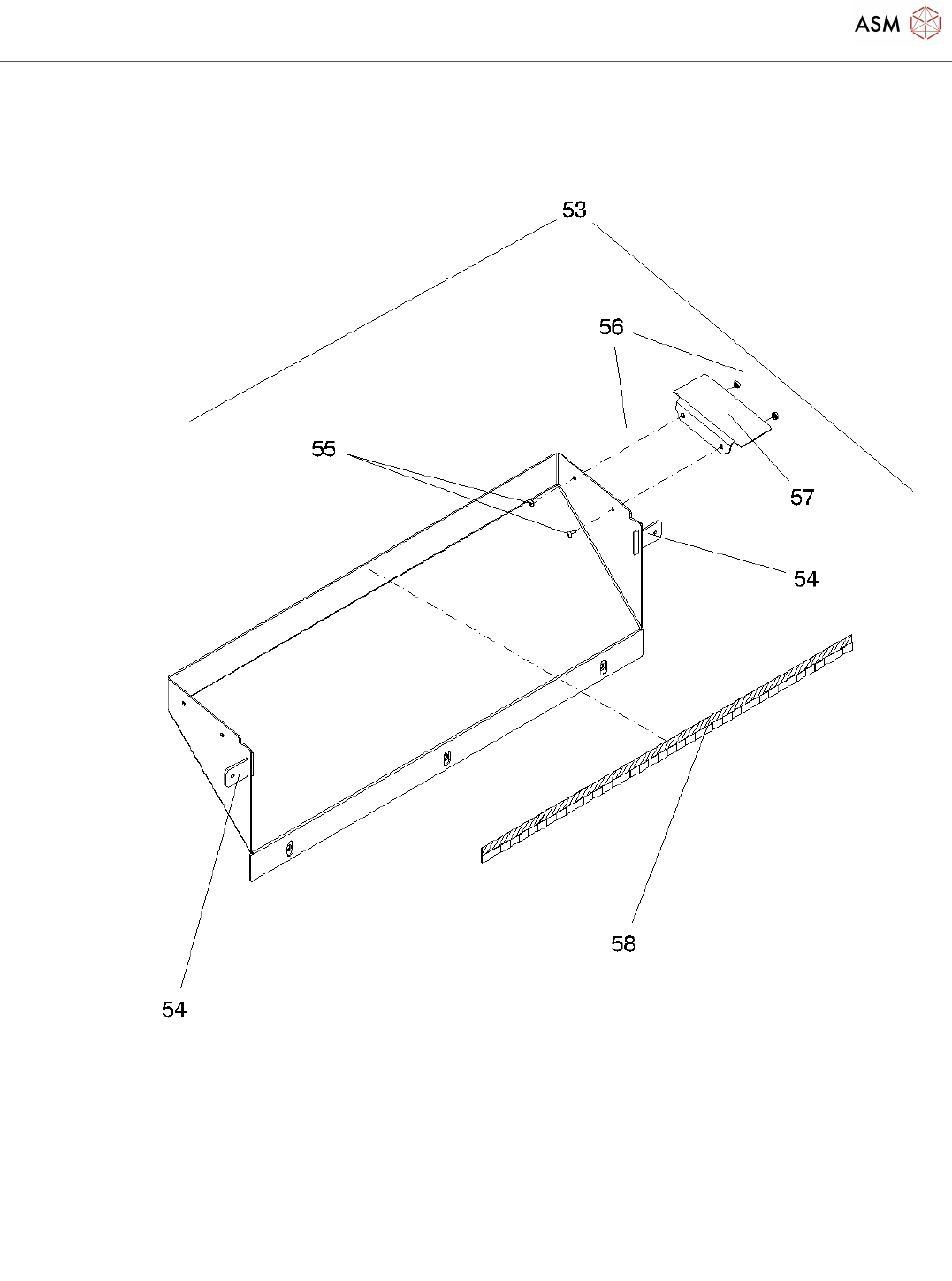 ASM

53

56

55

57

54

58

54