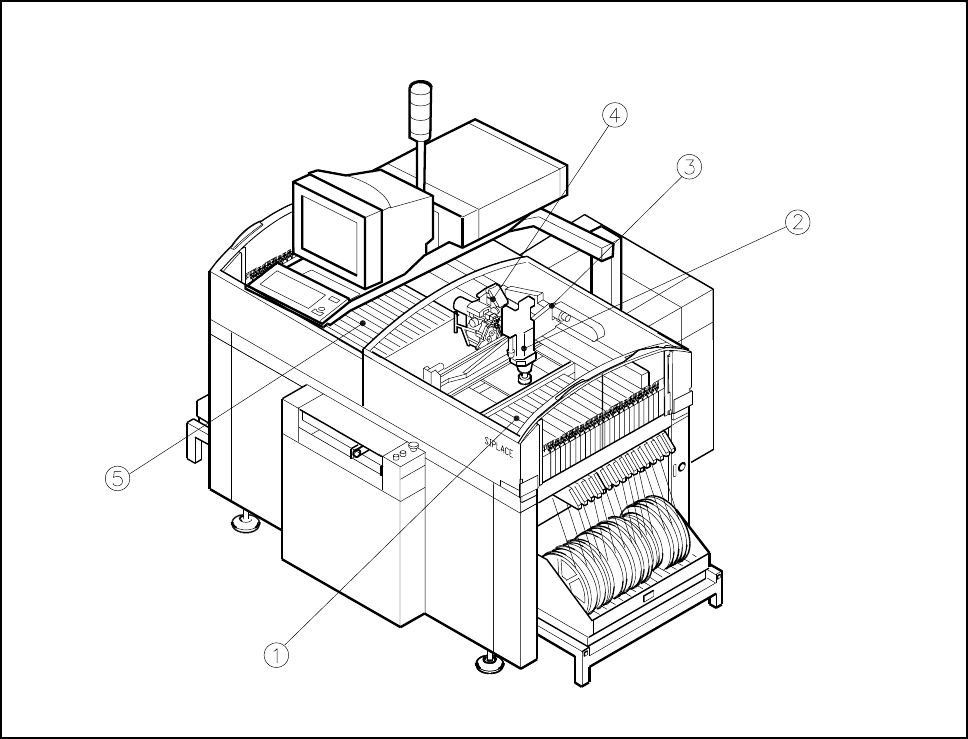 4
3
2
5
SIPLACE
1