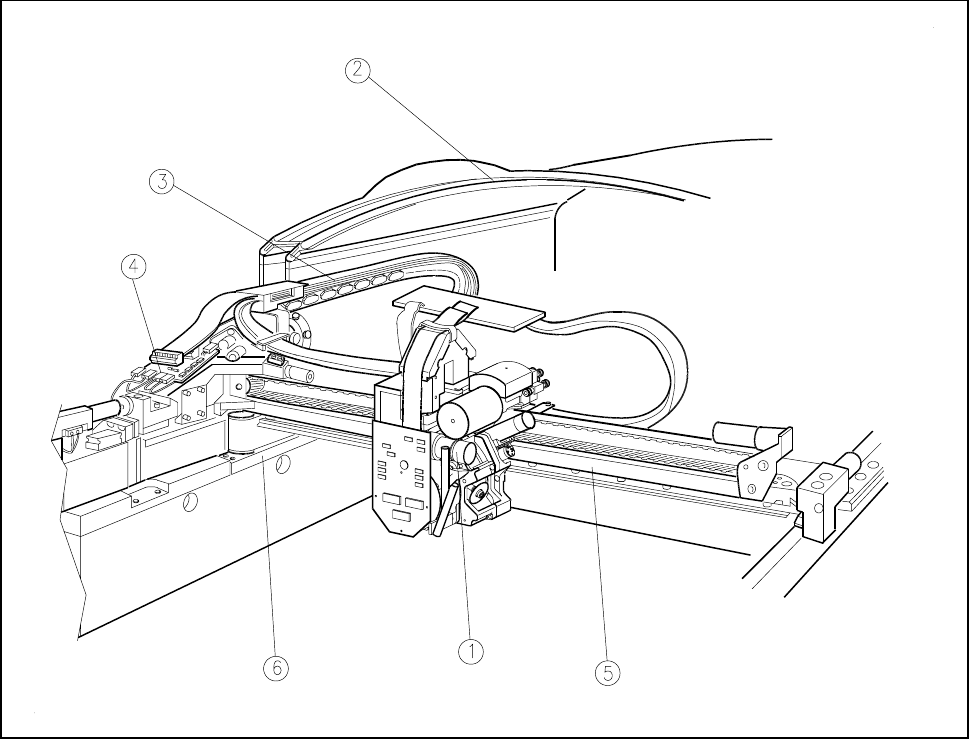 2
3
4
6
1
5