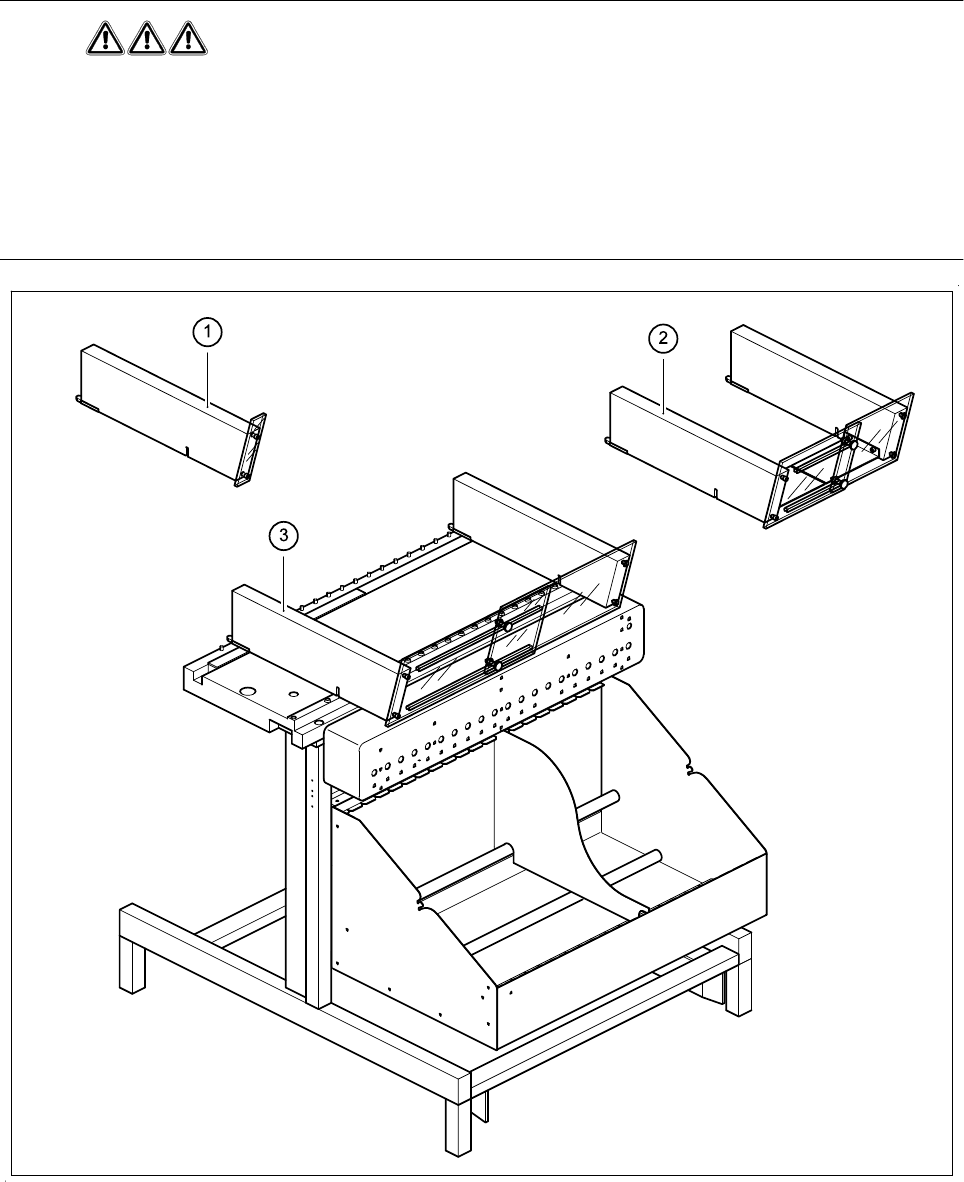 1

2

3