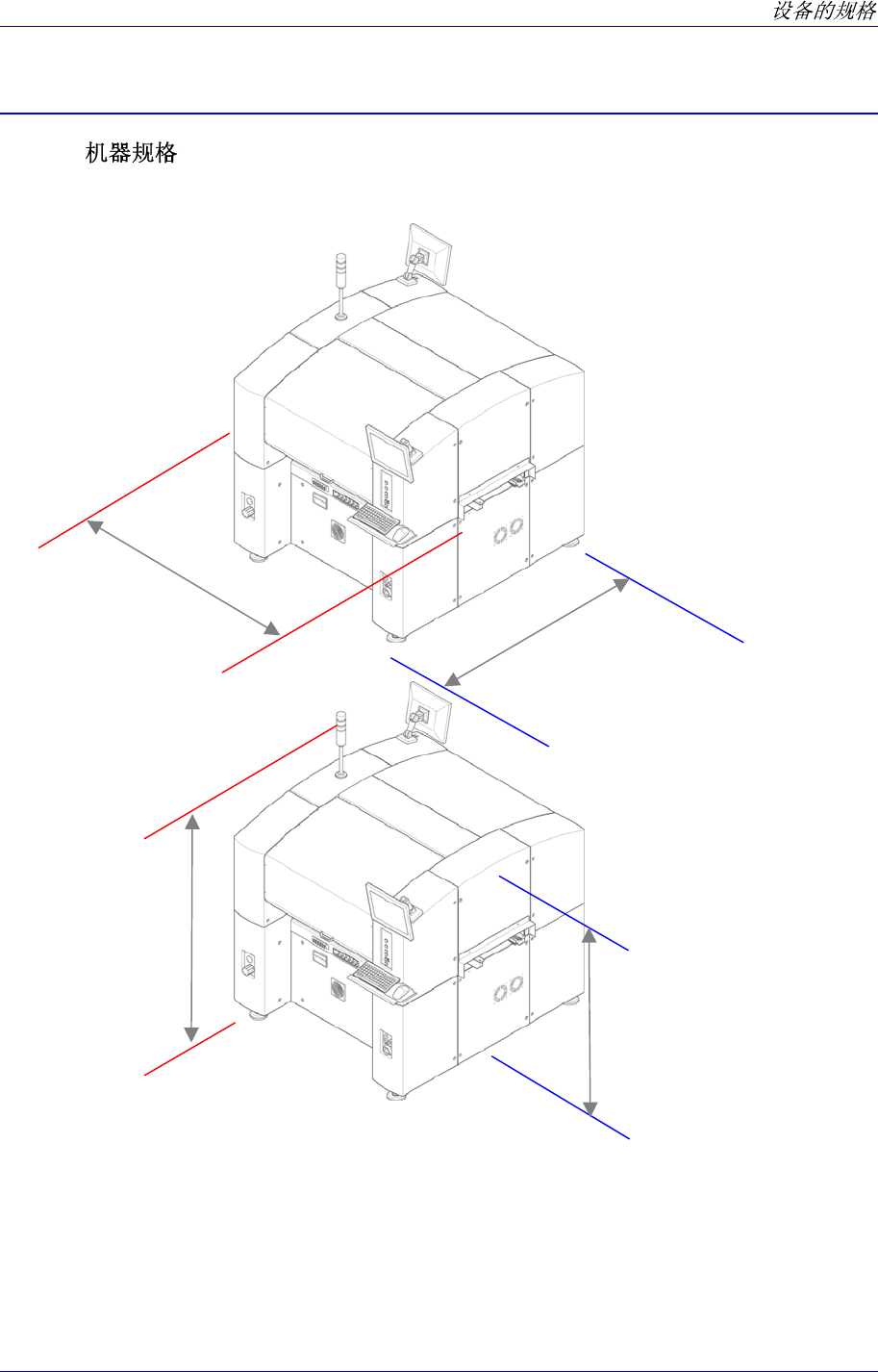 设备的规格

机器规格