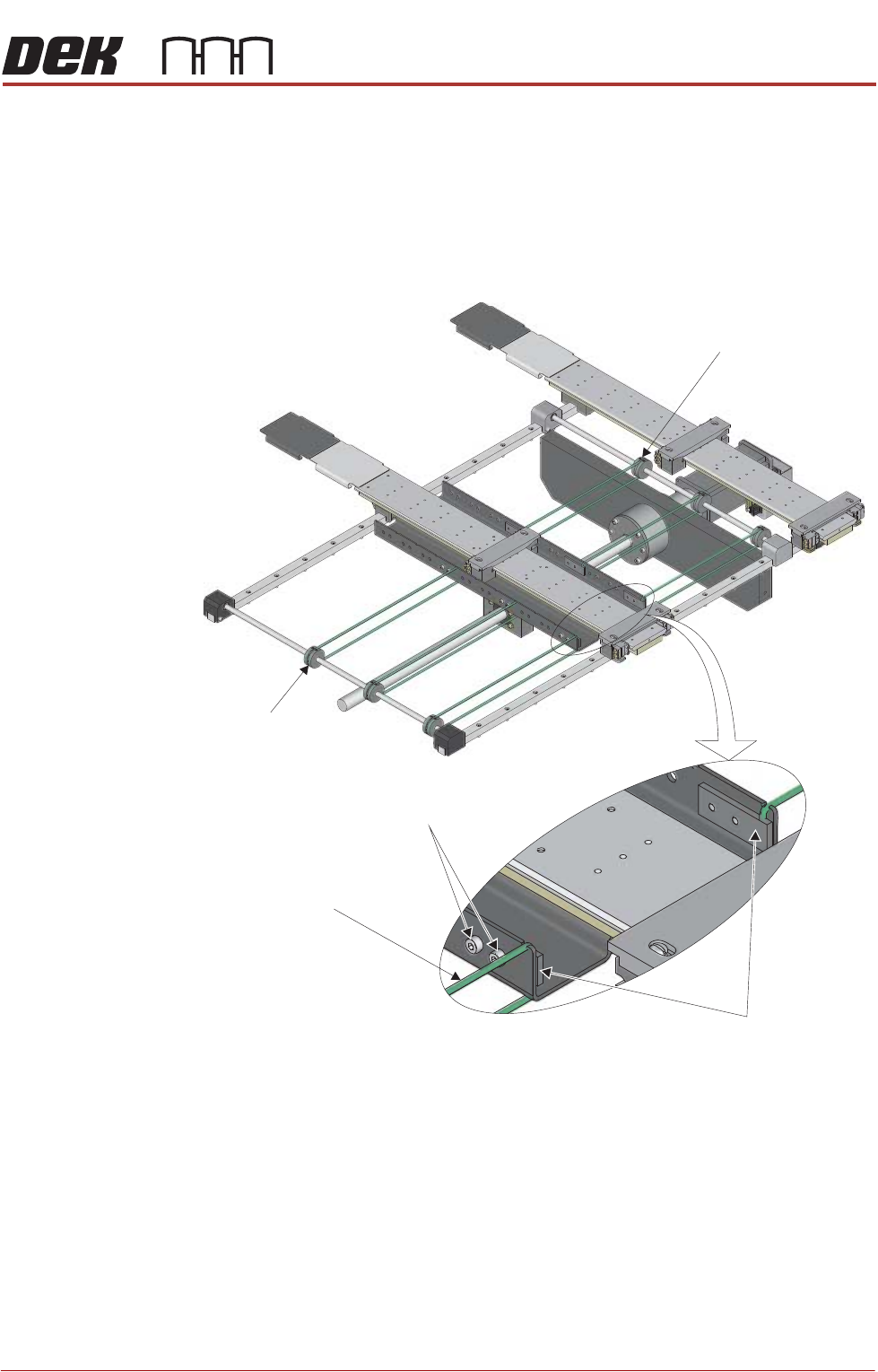 DEK