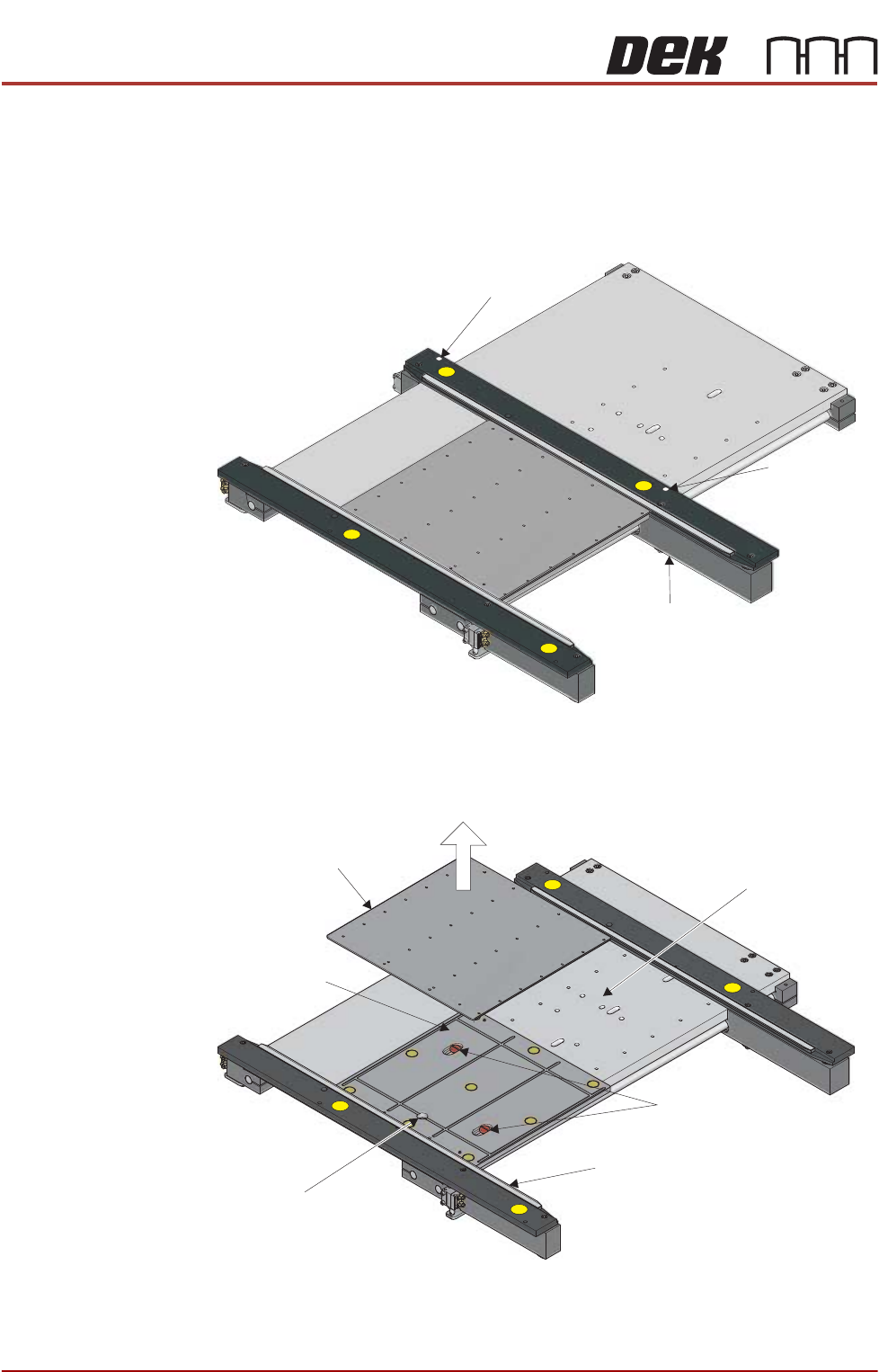 DEK