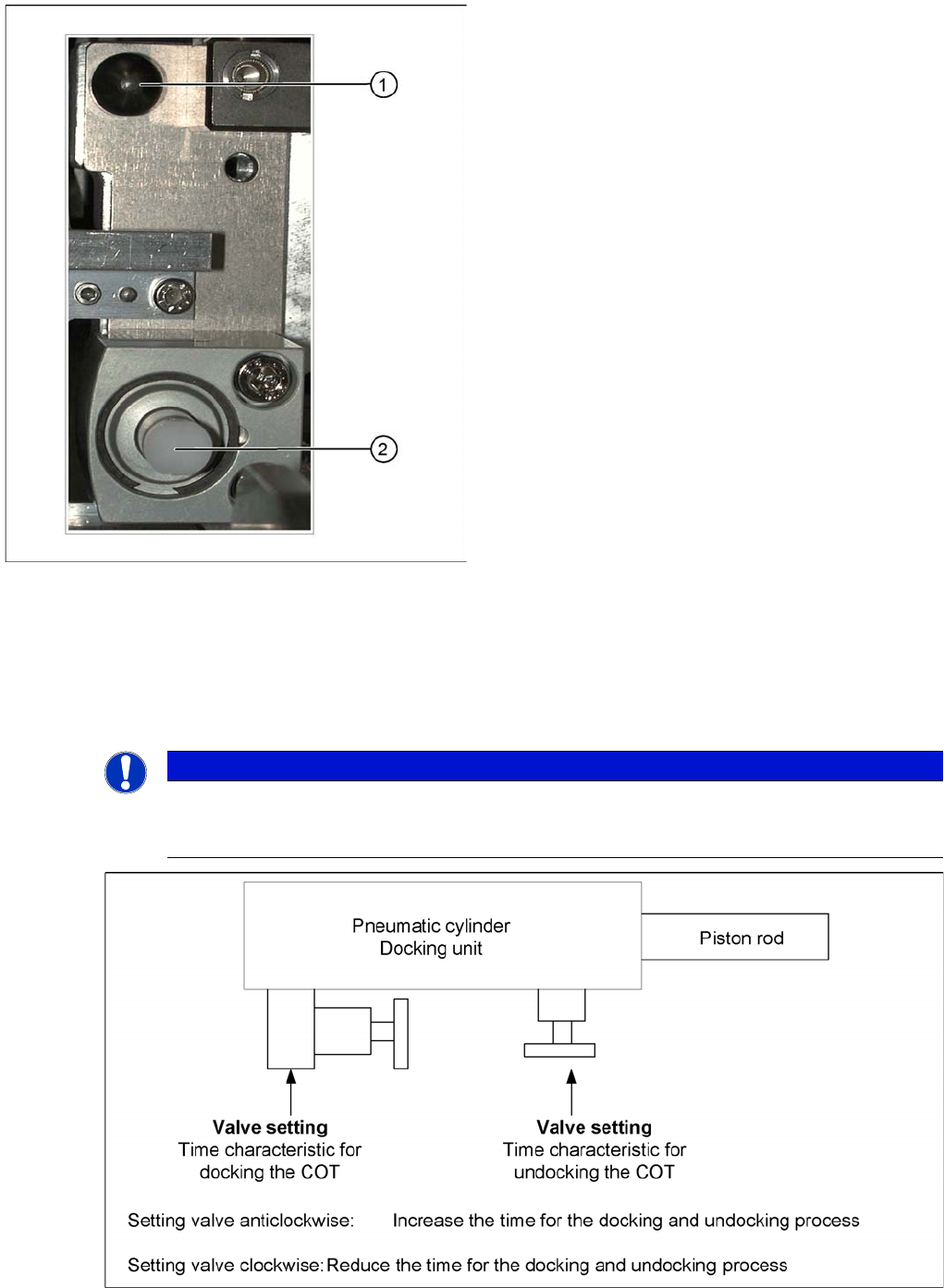 1

2

Pneumatic cylinder
Docking unit

Piston rod

**Valve setting**
Time characteristic for docking the COT

**Valve setting**
Time characteristic for undocking the COT

Setting valve anticlockwise: Increase the time for the docking and undocking process

Setting valve clockwise: Reduce the time for the docking and undocking process