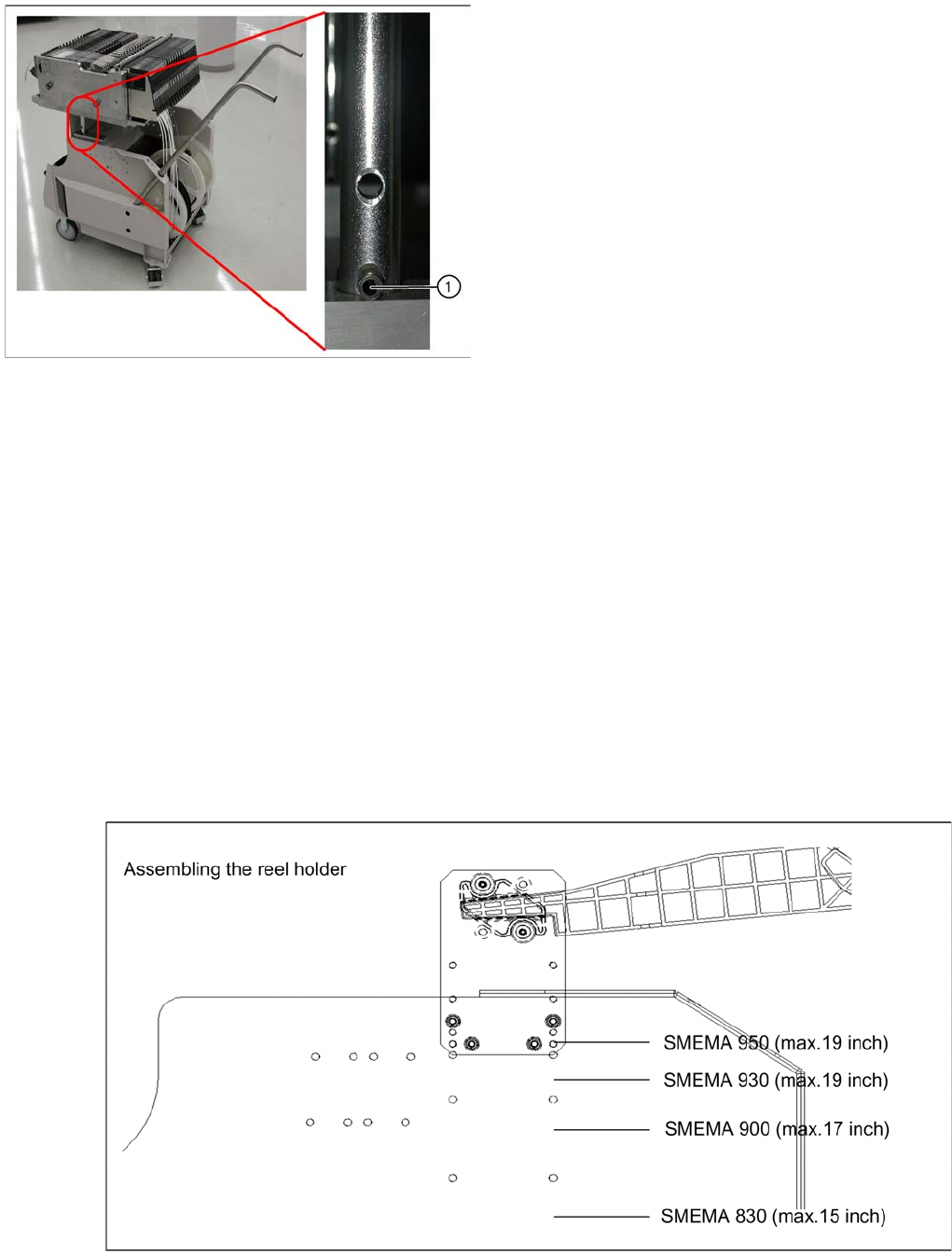 1

Assembling the reel holder

SMEMA 950 (max.19 inch)

SMEMA 930 (max.19 inch)

SMEMA 900 (max.17 inch)

SMEMA 830 (max.15 inch)