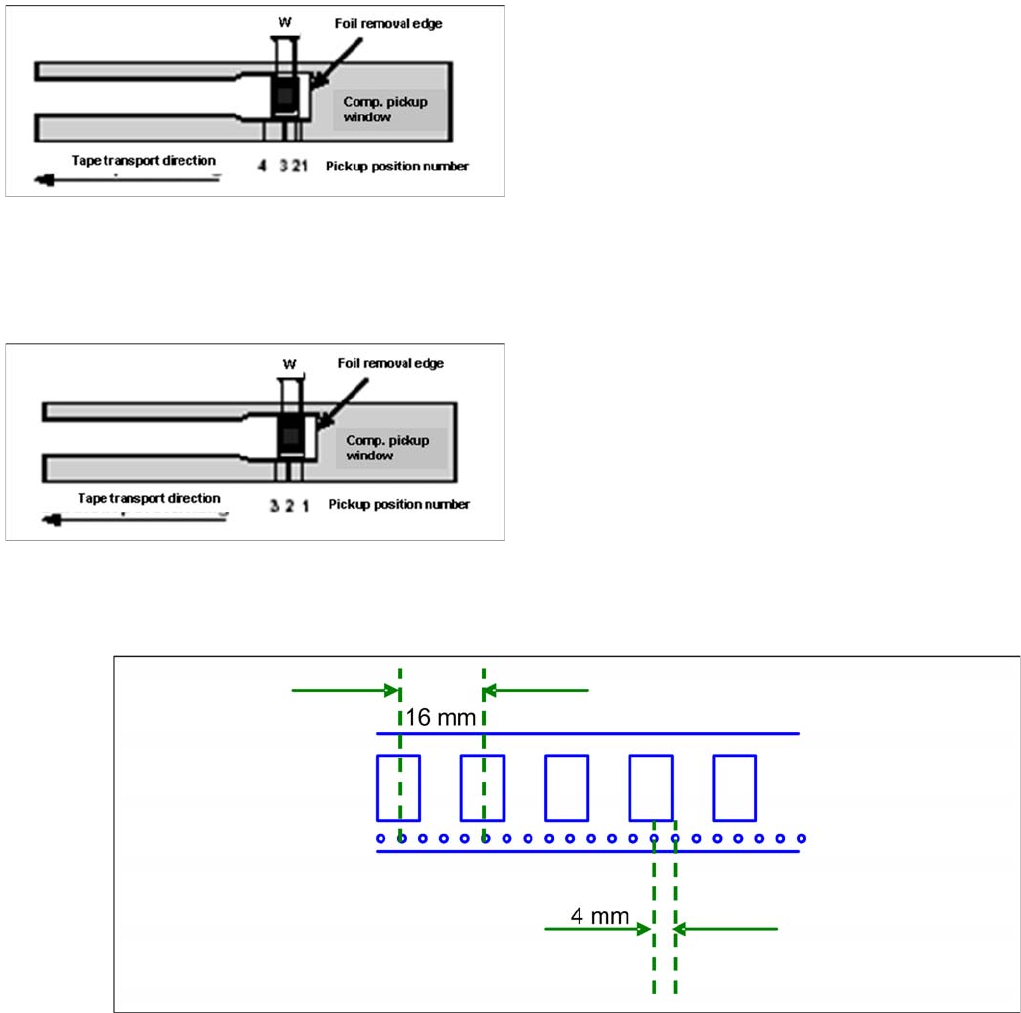 W
Foil removal edge
Comp. pickup window
Tape transport direction
4 3 2 1 Pickup position number

W
Foil removal edge
Comp. pickup window
Tape transport direction
3 2 1 Pickup position number

16 mm
4 mm