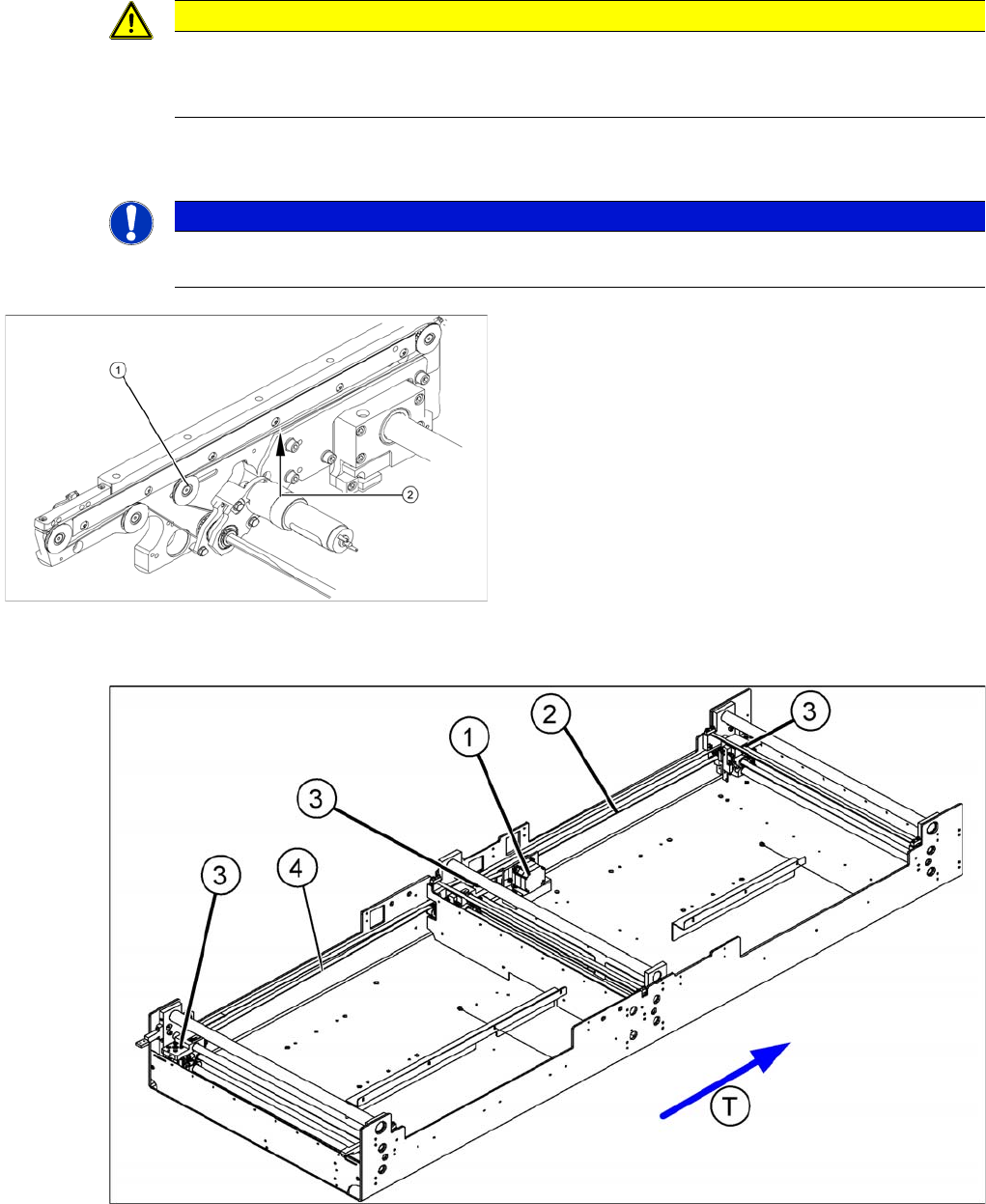 1

2

1

2

3

3

3

4

T