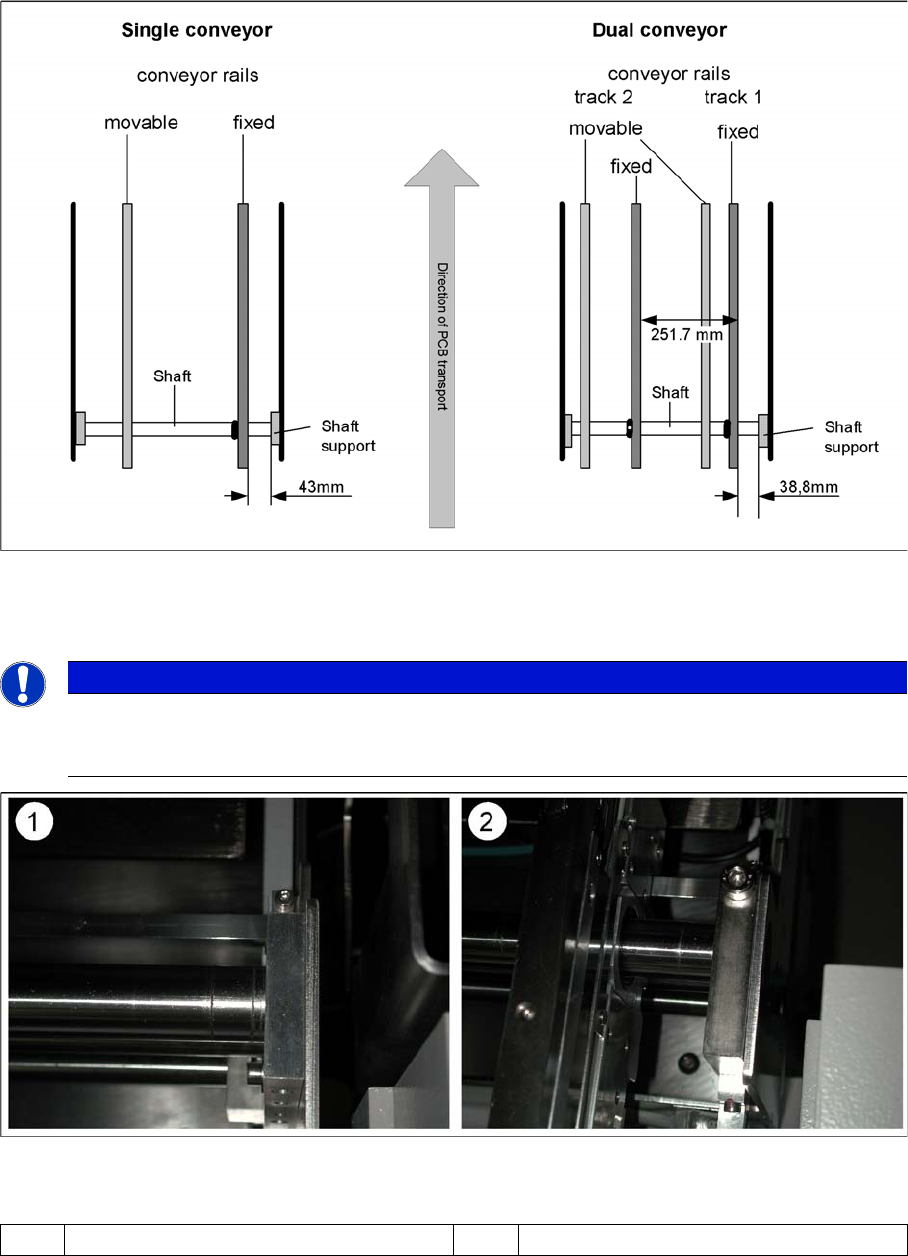 Single conveyor

conveyor rails

movable

fixed

Shaft

Shaft support

43mm

Direction of PCB transport

Dual conveyor

conveyor rails

track 2

track 1

movable

fixed

fixed

251.7 mm

Shaft

Shaft support

38,8mm

1

2