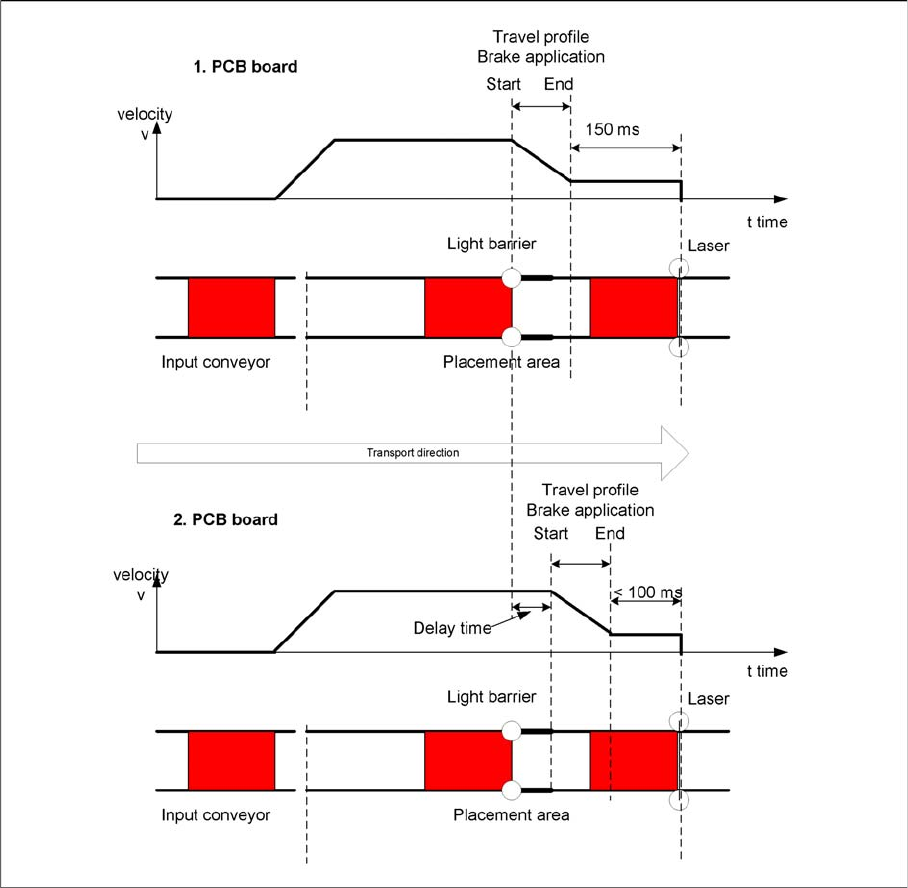 1. PCB board

Travel profile
Brake application
Start End

velocity
v

150 ms

t time

Light barrier

Laser

Input conveyor

Placement area

Transport direction

2. PCB board

Travel profile
Brake application
Start End

velocity
v

< 100 ms

Delay time

t time

Light barrier

Laser

Input conveyor

Placement area