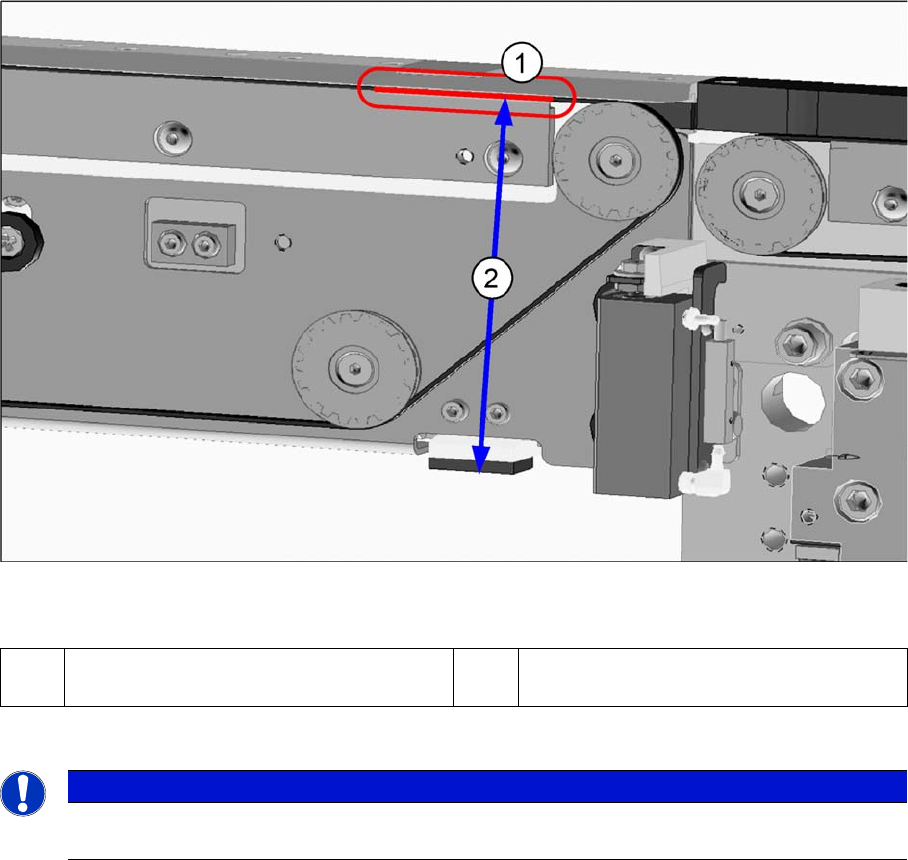 1

2