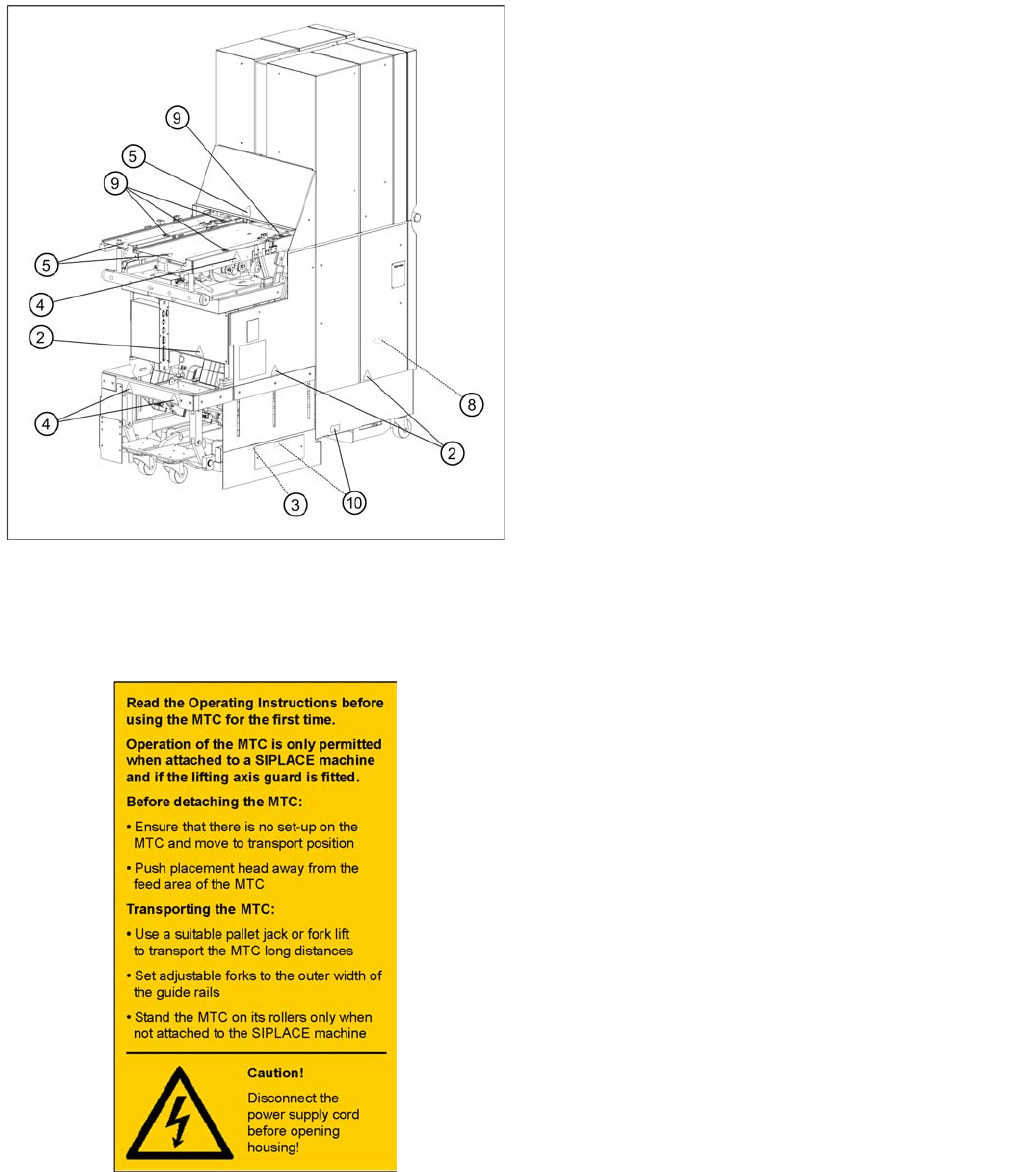 9
5
9
5
4
2
4
8
2
3
10

Read the Operating Instructions before using the MTC for the first time.

Operation of the MTC is only permitted when attached to a SIPLACE machine and if the lifting axis guard is fitted.

Before detaching the MTC:

• Ensure that there is no set-up on the MTC and move to transport position

• Push placement head away from the feed area of the MTC

Transporting the MTC:

• Use a suitable pallet jack or fork lift to transport the MTC long distances

• Set adjustable forks to the outer width of the guide rails

• Stand the MTC on its rollers only when not attached to the SIPLACE machine

Caution!

Disconnect the power supply cord before opening housing!