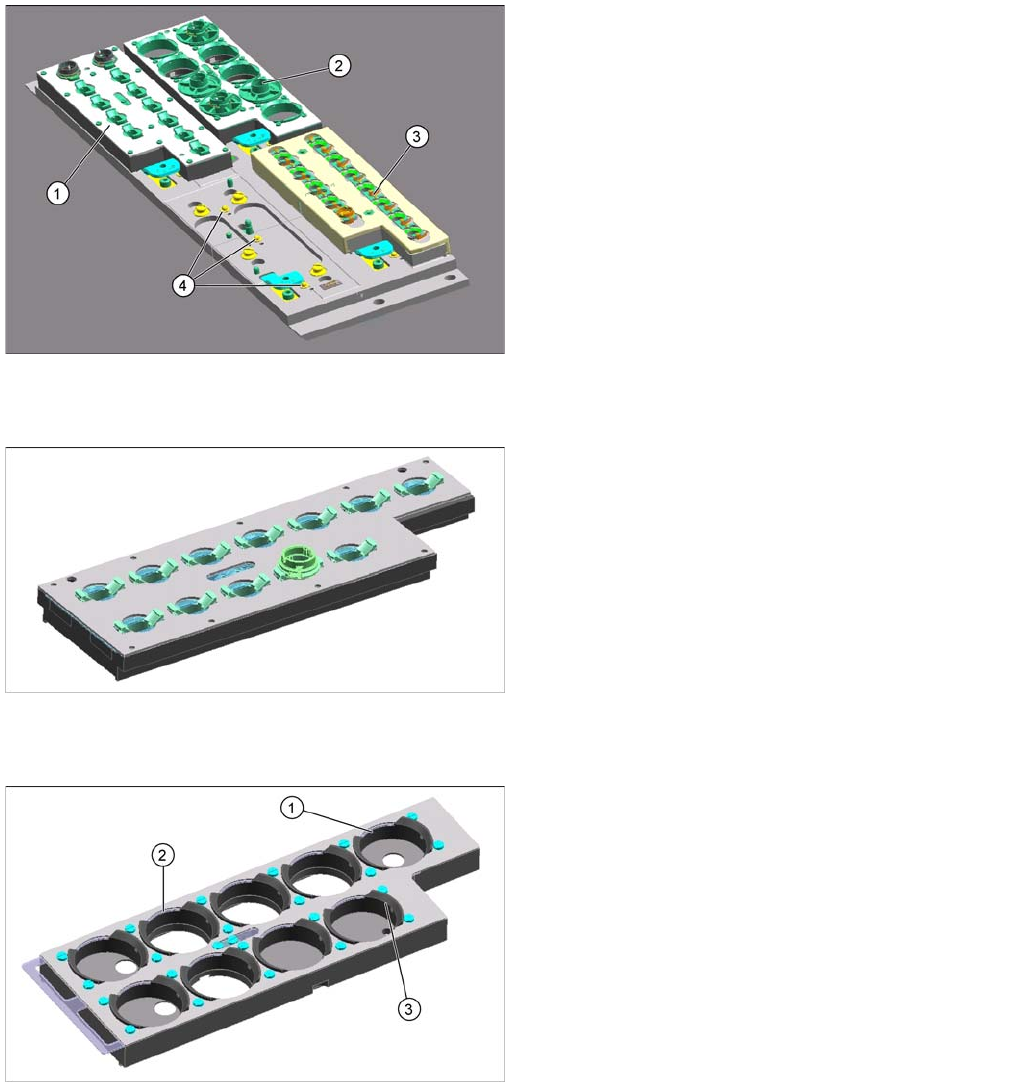 2
3
1
4

1
2
3