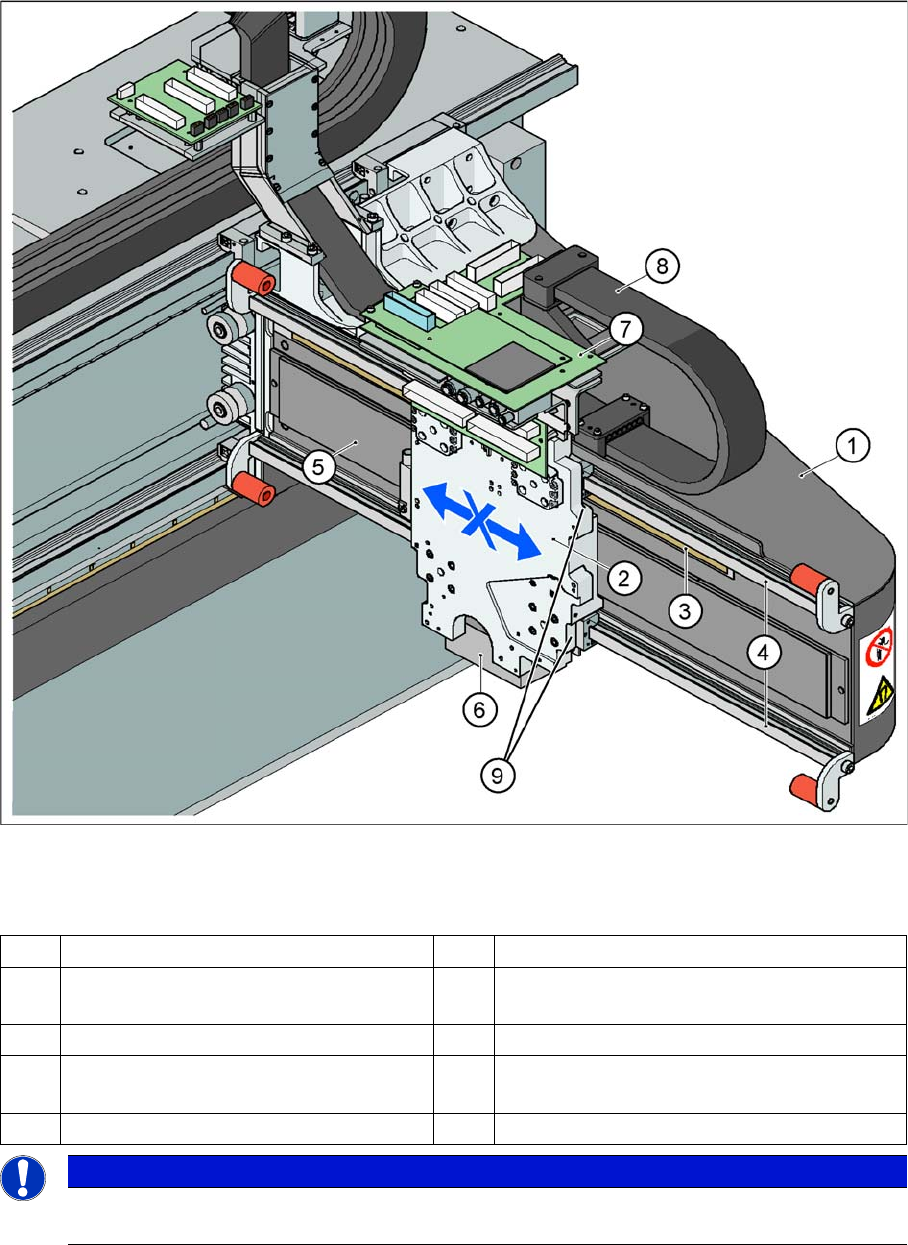 8

7

1

5

2

3

4

6

9