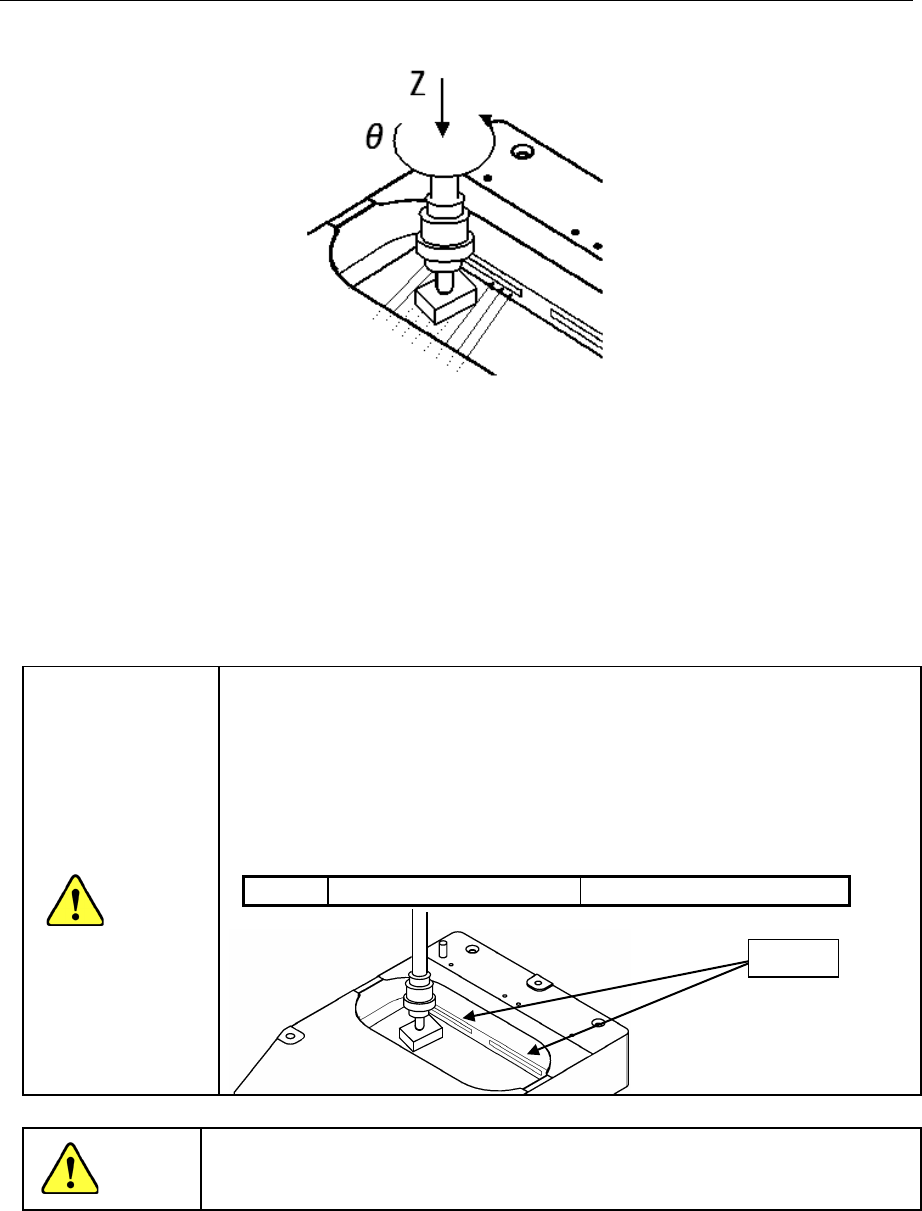 Z

$\theta$